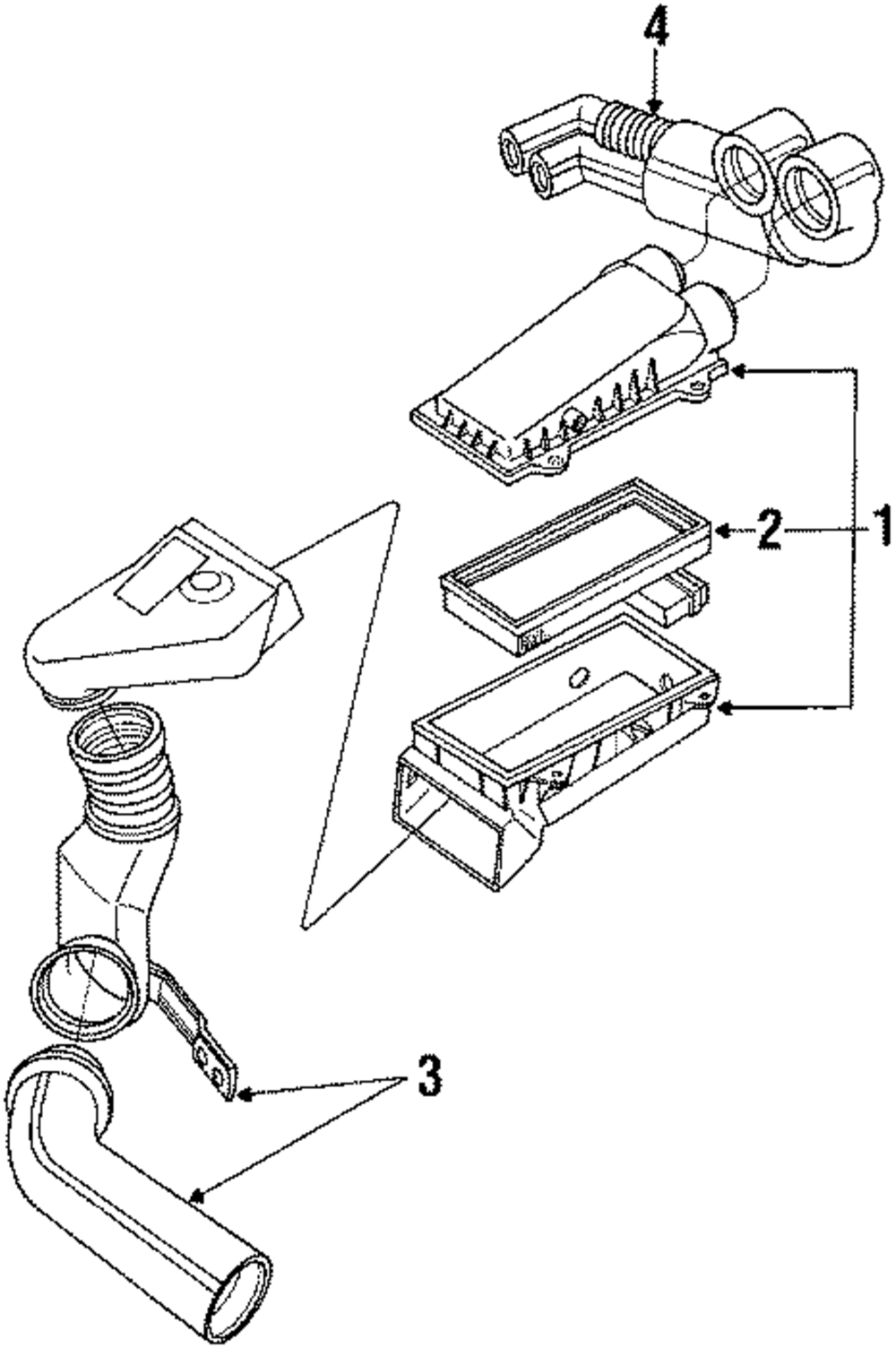 4
2
1
3