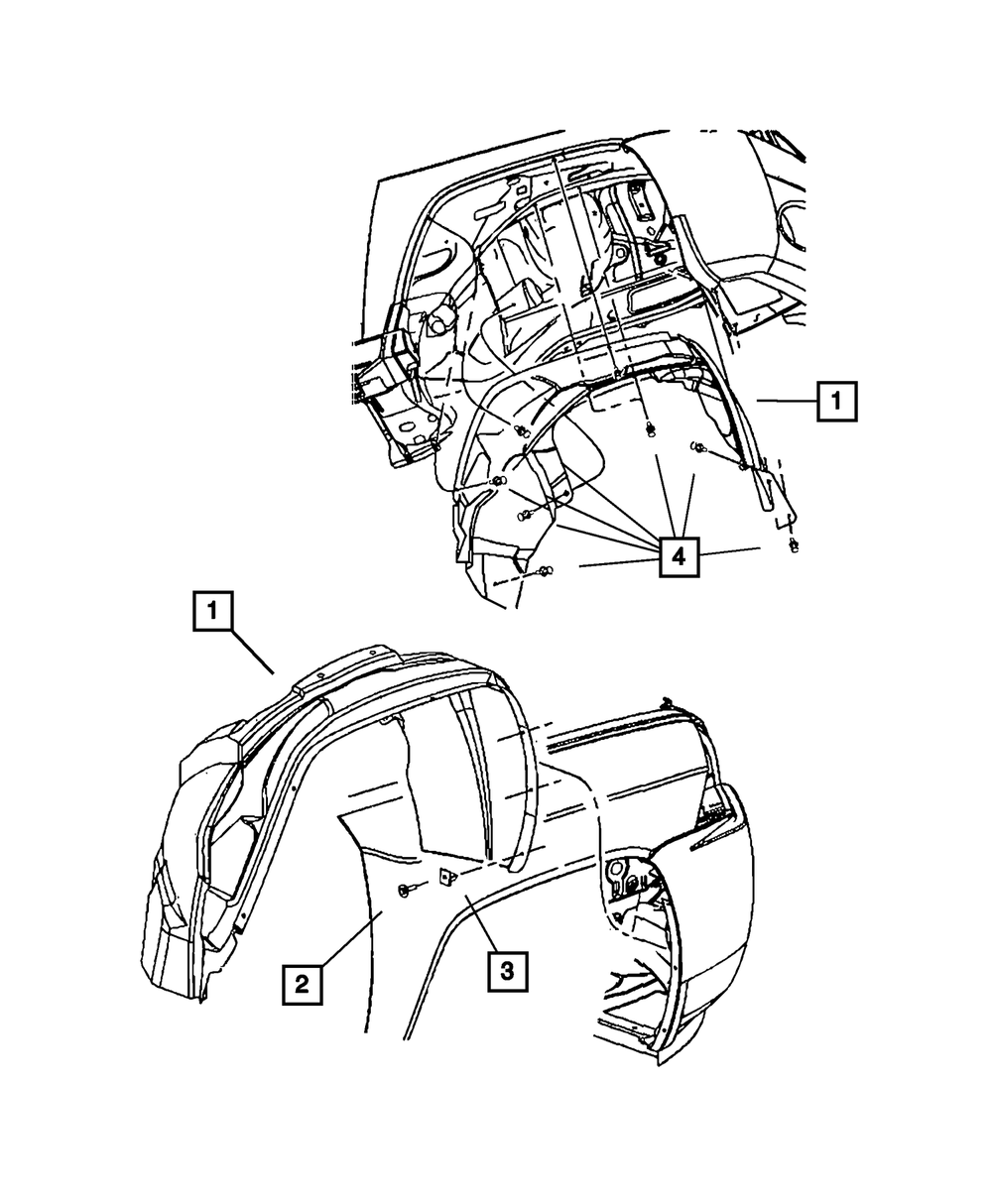 1
4
1
2
3