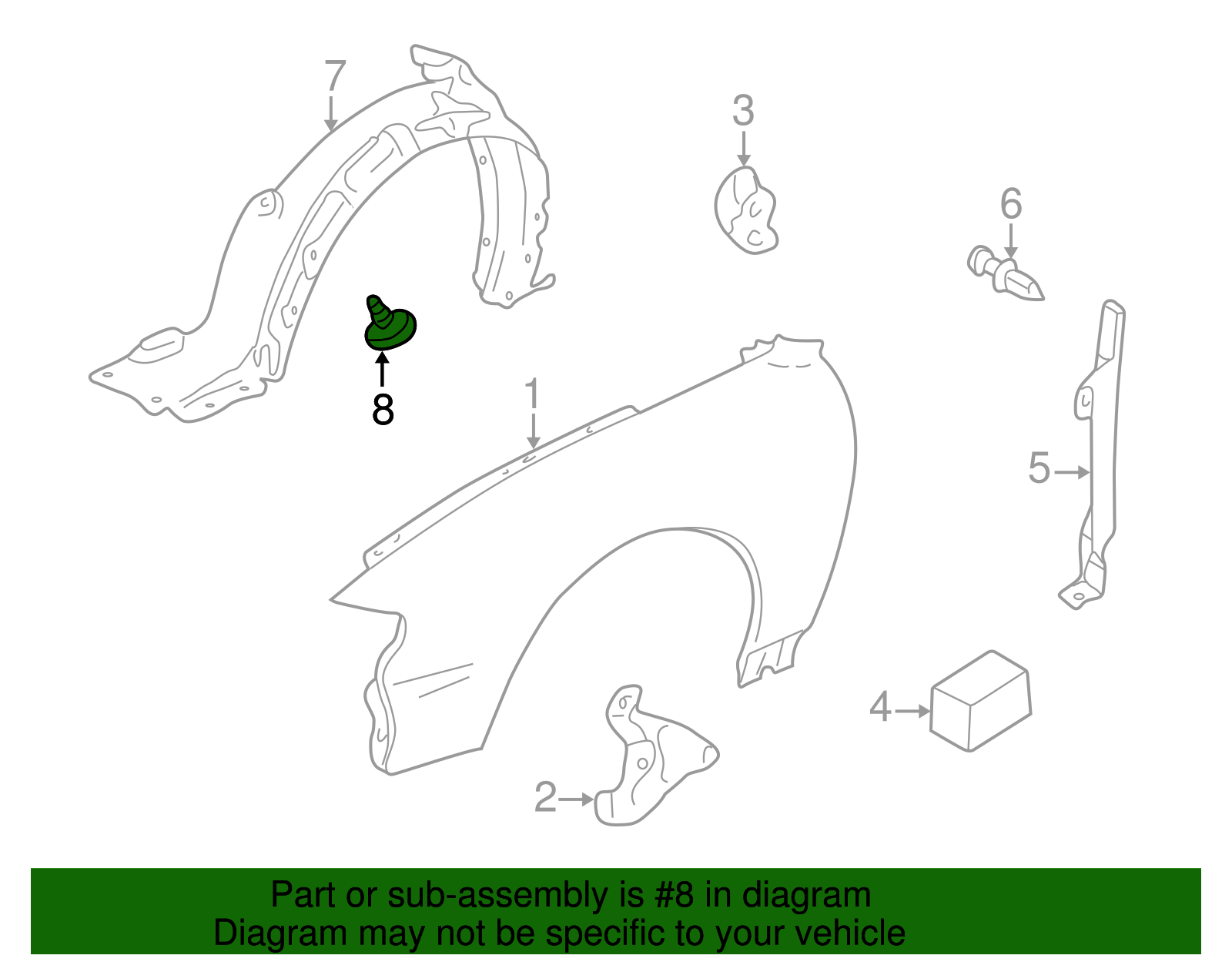 7
3
6
8
1
5
4
2

Part or sub-assembly is #8 in diagram
Diagram may not be specific to your vehicle