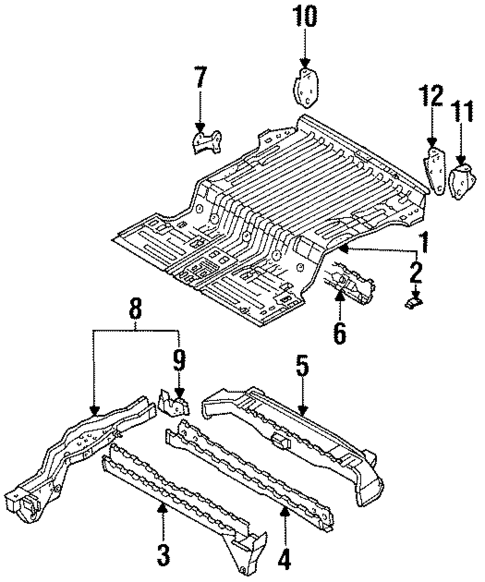 10
7
12
11
1
2
6
8
9
5
3
4