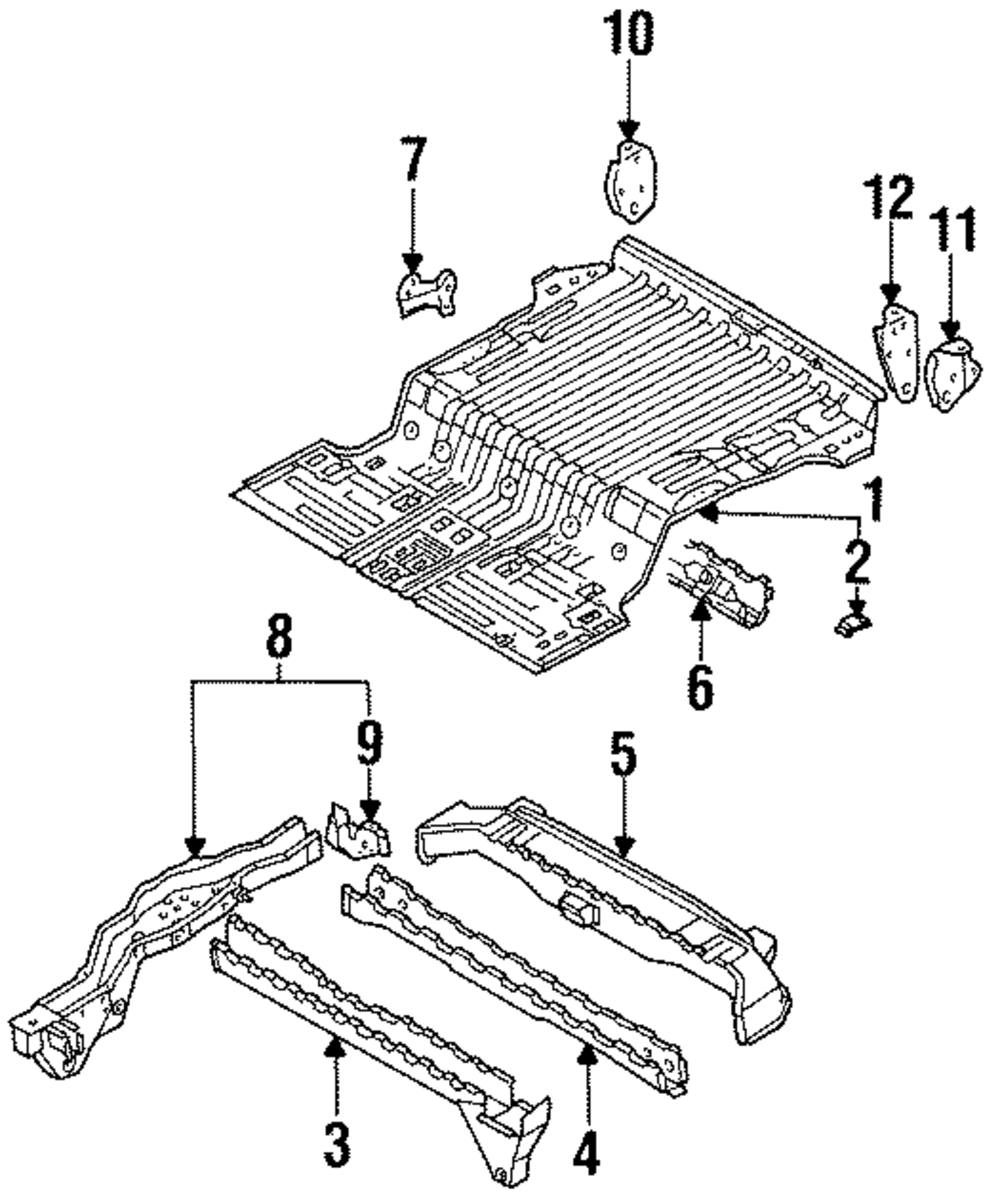 10
7
12
11
1
2
6
8
9
5
3
4