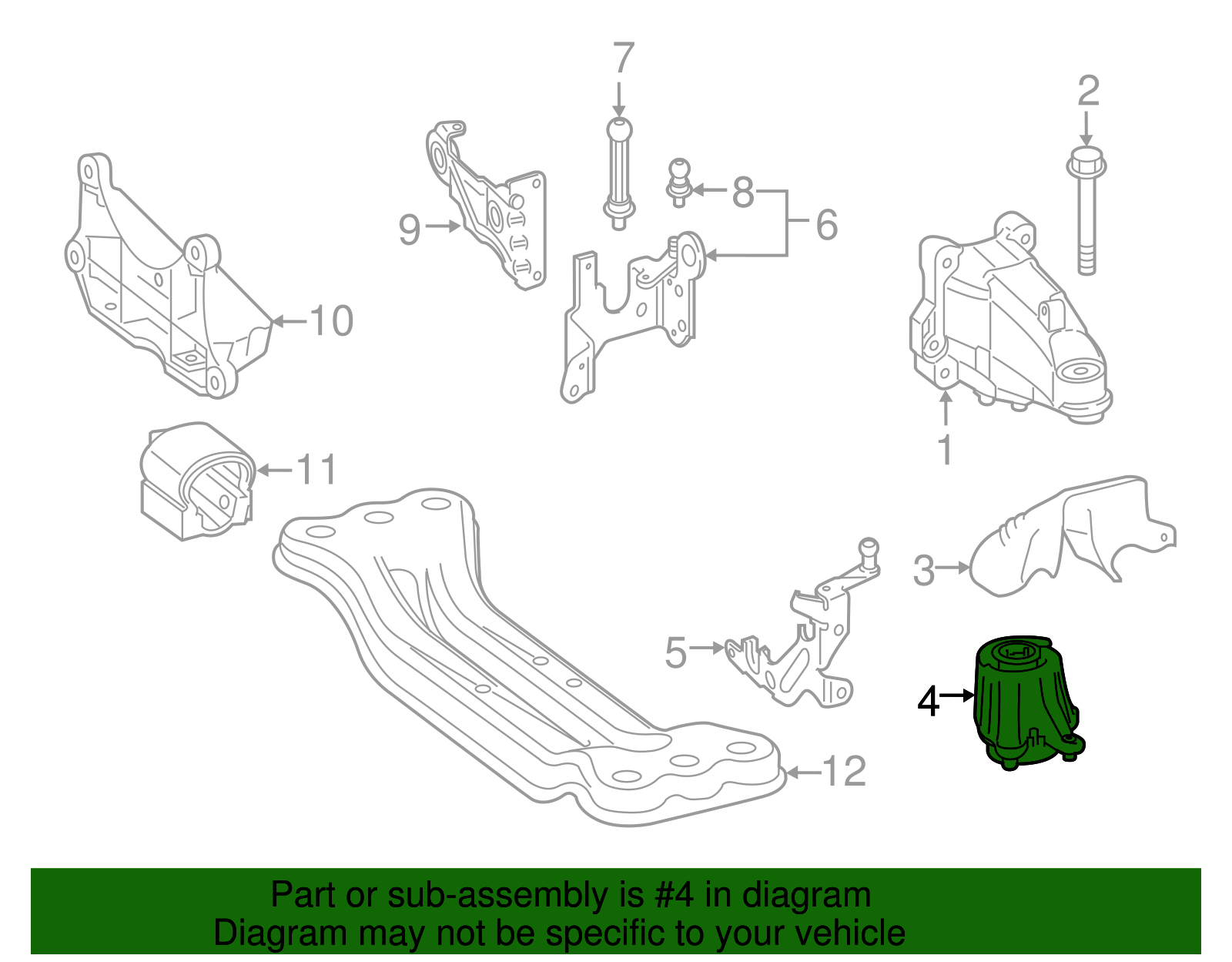 7
2
8
9
6
10
1
11
3
5
4
12

Part or sub-assembly is #4 in diagram
Diagram may not be specific to your vehicle