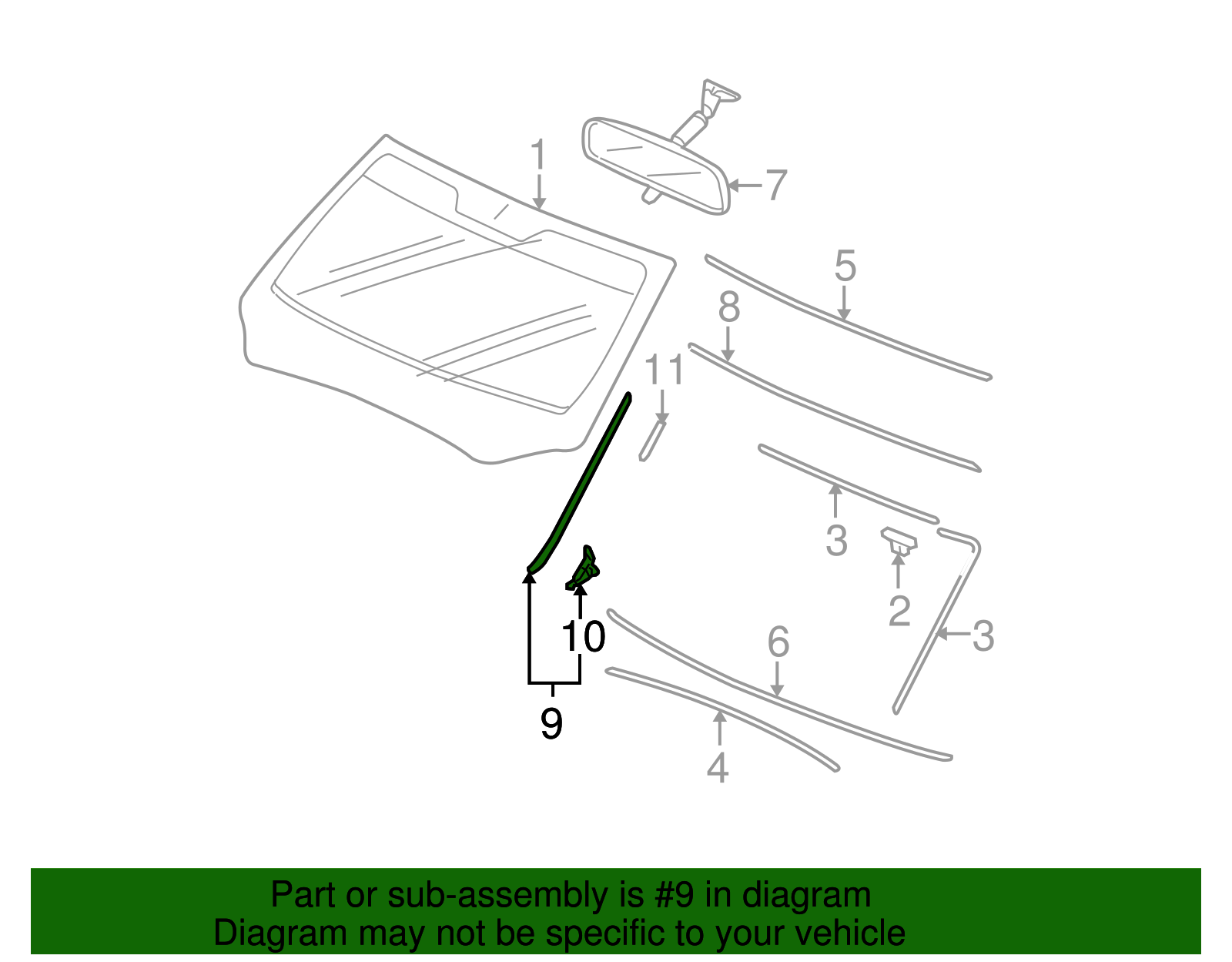 1
7
5
8
11
3
2
3
10
6
9
4

Part or sub-assembly is #9 in diagram
Diagram may not be specific to your vehicle