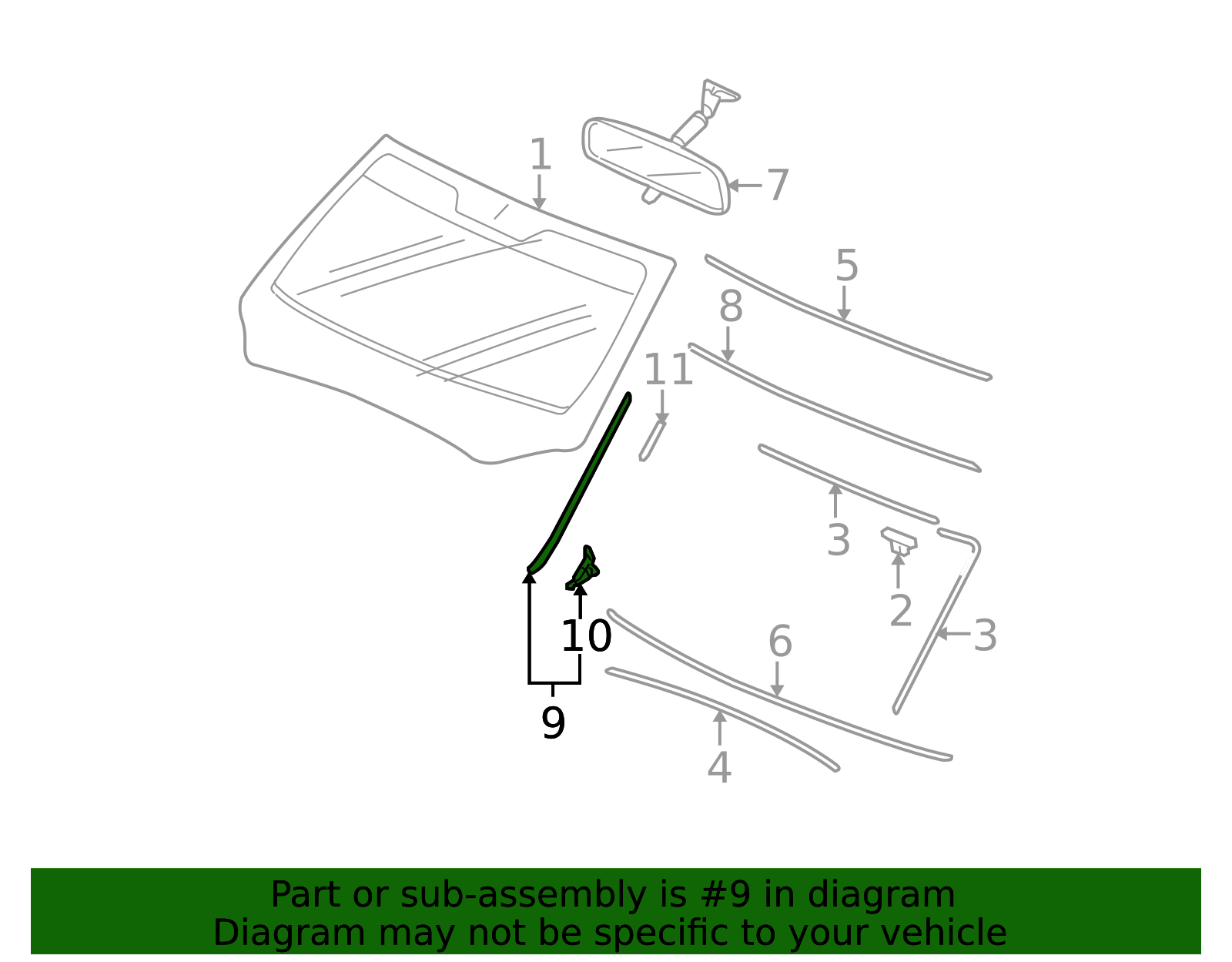 1
7
5
8
11
3
2
3
10
6
9
4

Part or sub-assembly is #9 in diagram
Diagram may not be specific to your vehicle