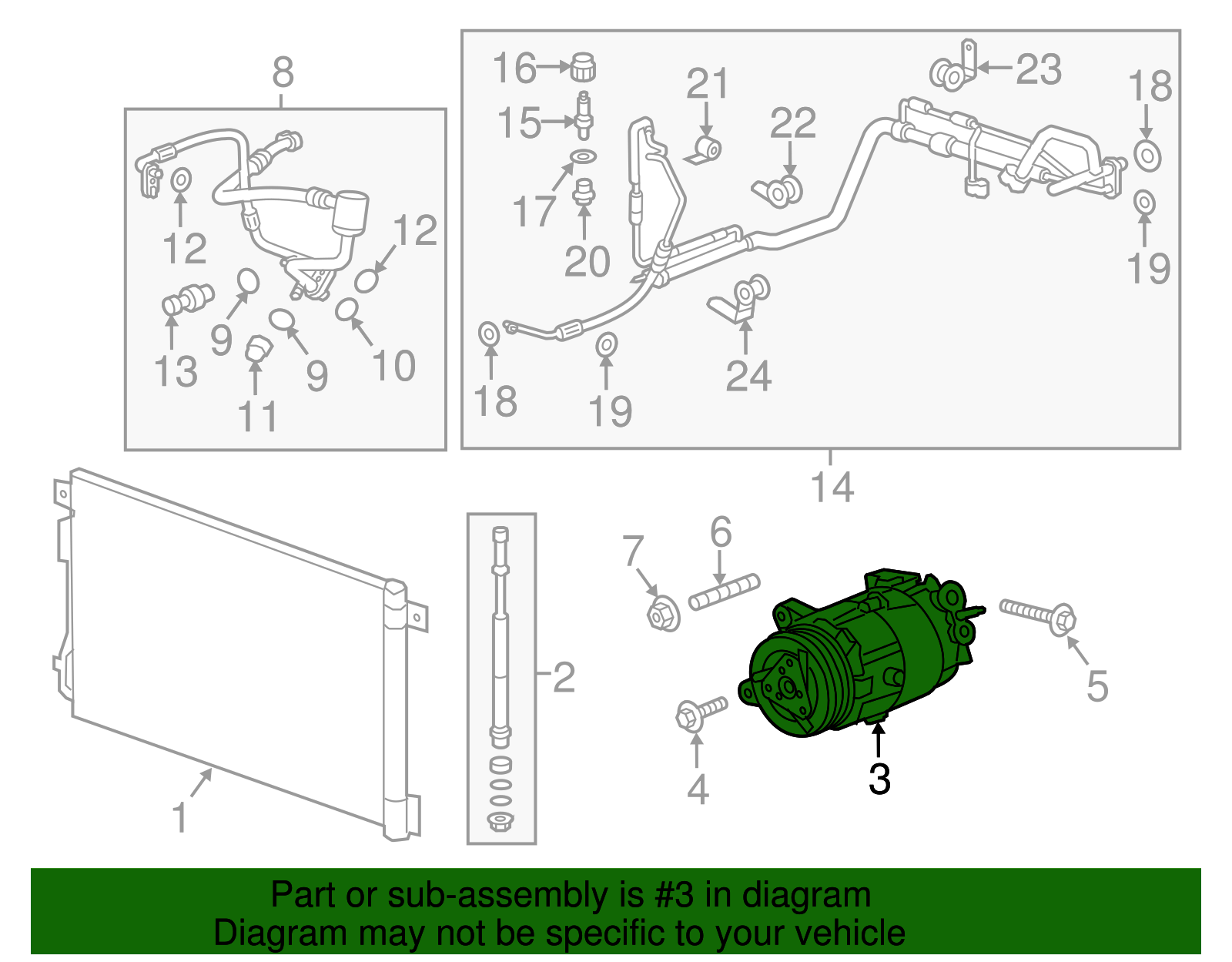 8
12
12
13
9
9
10
11
16
15
17
20
21
22
23
18
19
18
19
24
14
1
2
7
6
5
4
3

Part or sub-assembly is #3 in diagram
Diagram may not be specific to your vehicle