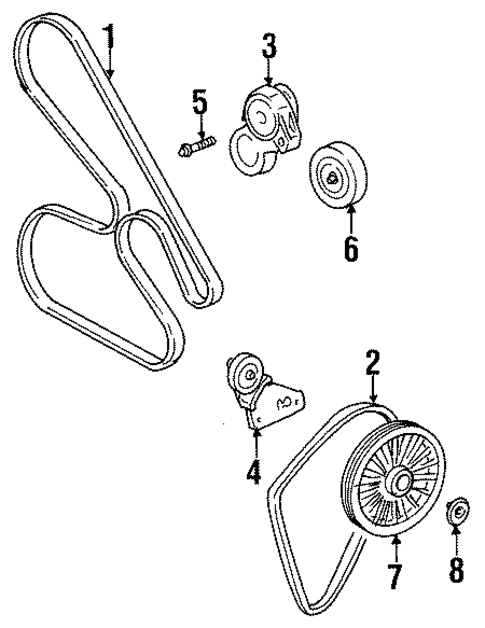 1
3
5
6
2
4
7
8