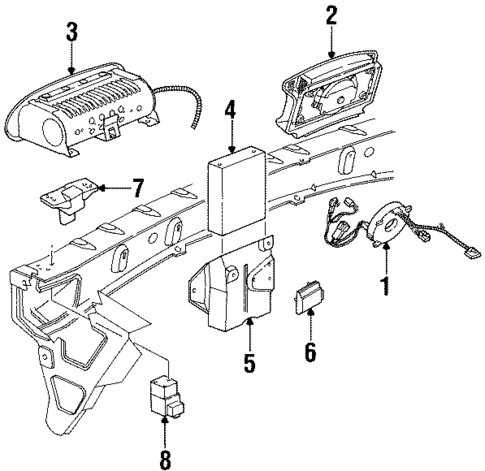 3
2
4
7
1
5
6
8