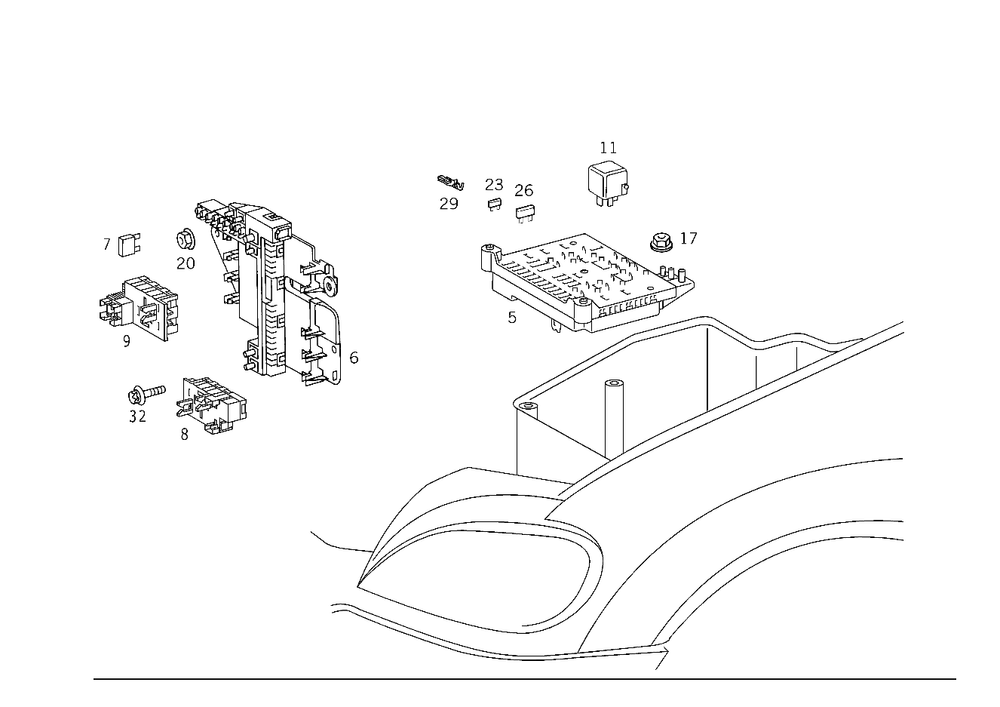 11
23
26
29
17
7
20
5
9
6
32
8