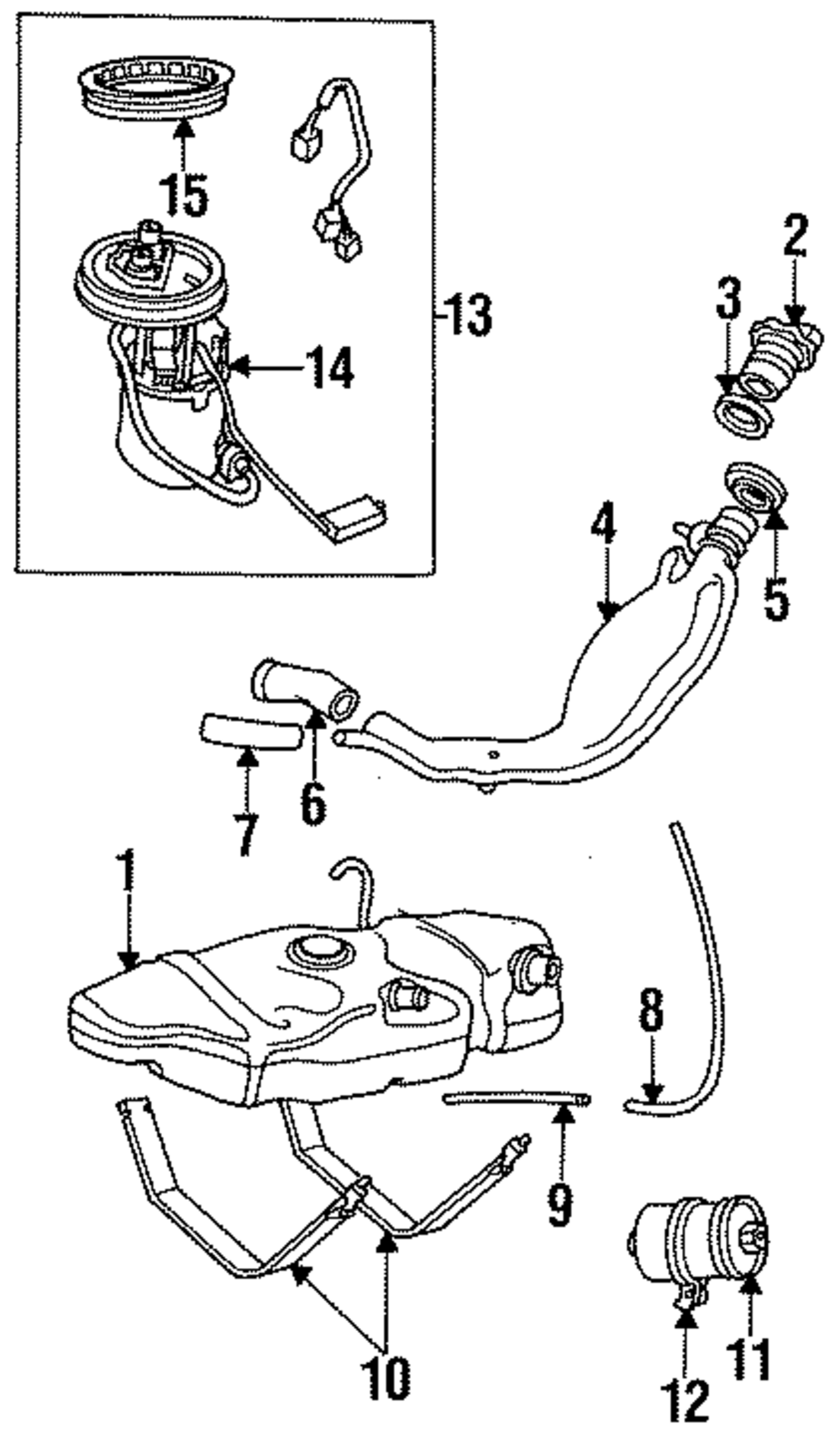 15
13
14
2
3
4
5
6
7
1
8
9
10
11
12