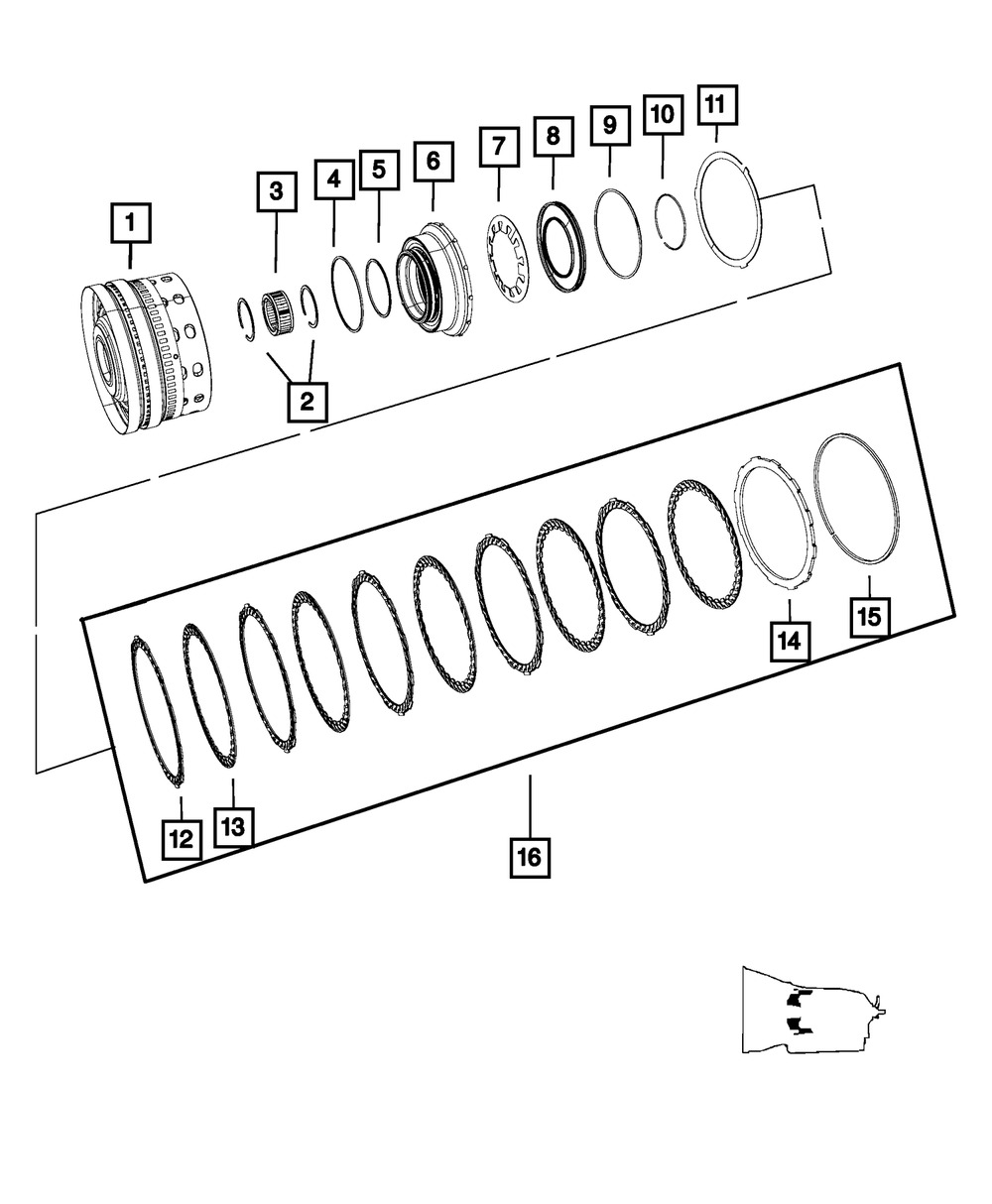 1
3
4
5
6
7
8
9
10
11
2
14
15
12
13
16