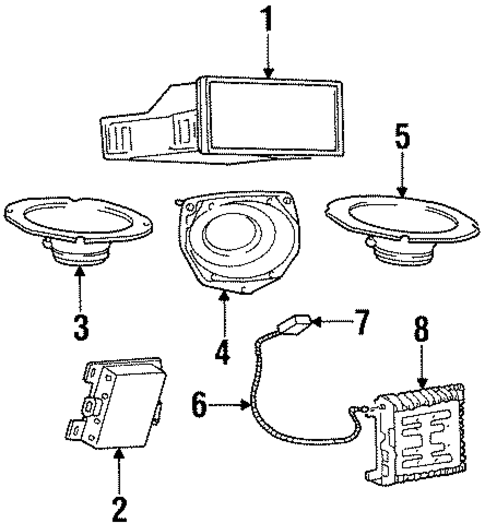 1
5
3
4
7
8
6
2