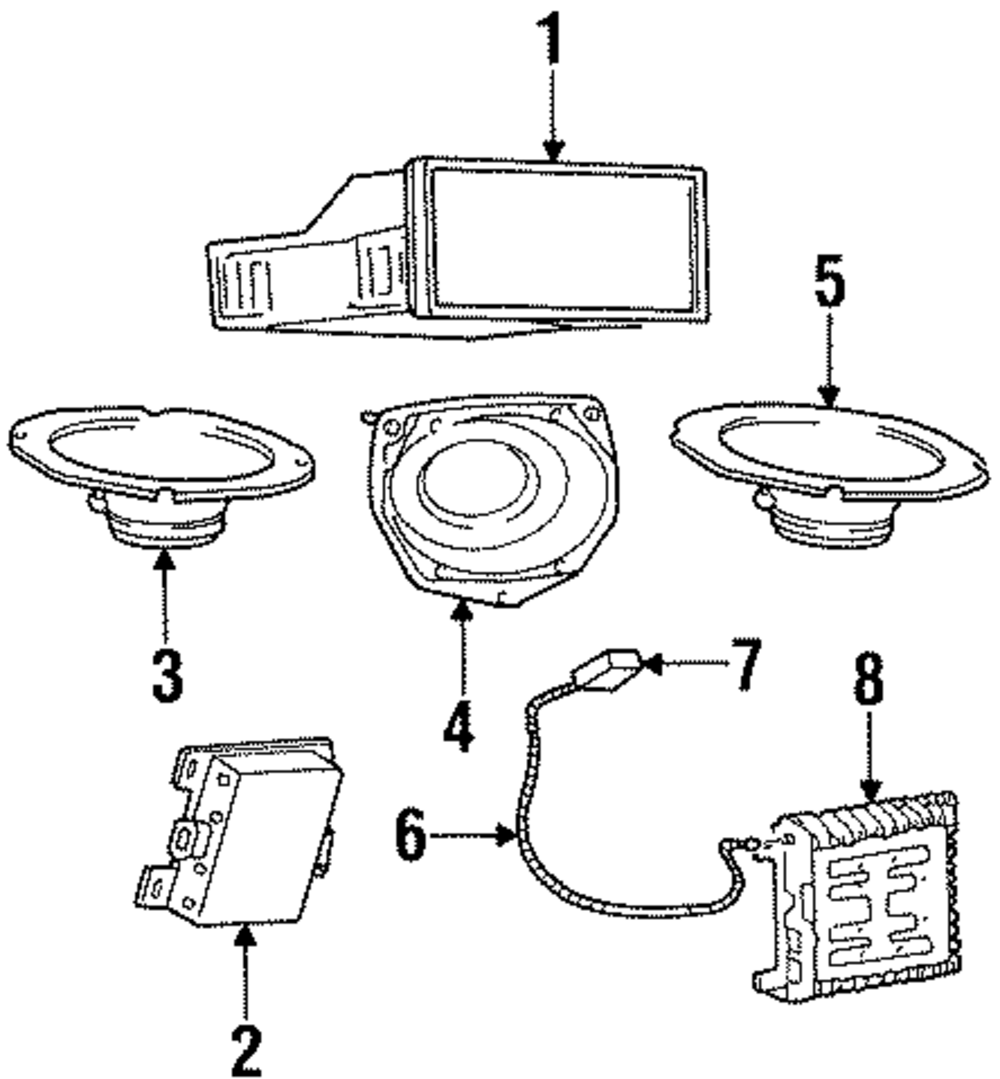 1
5
3
4
7
8
6
2