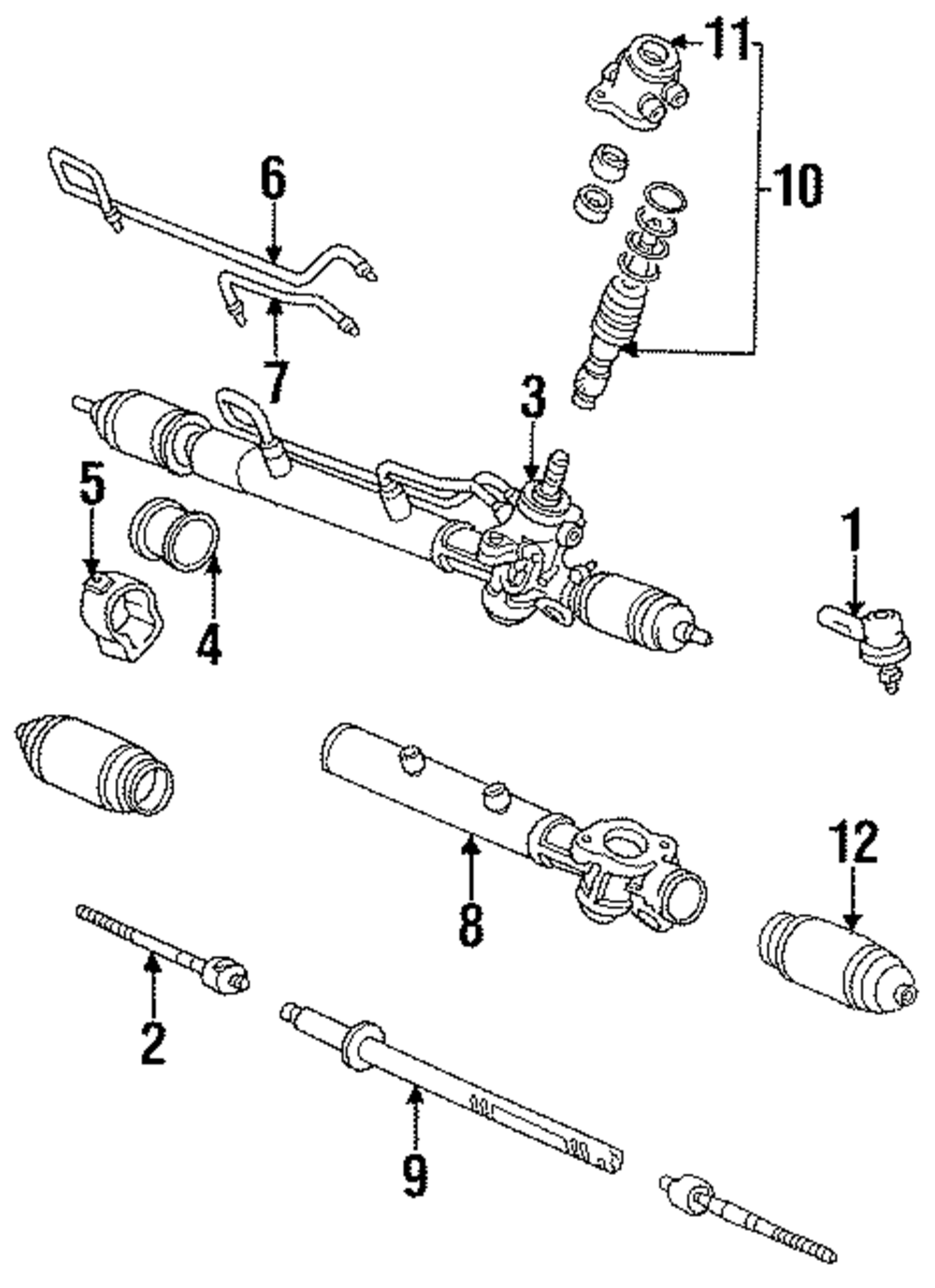 11
10
6
7
3
5
4
1
8
12
2
9