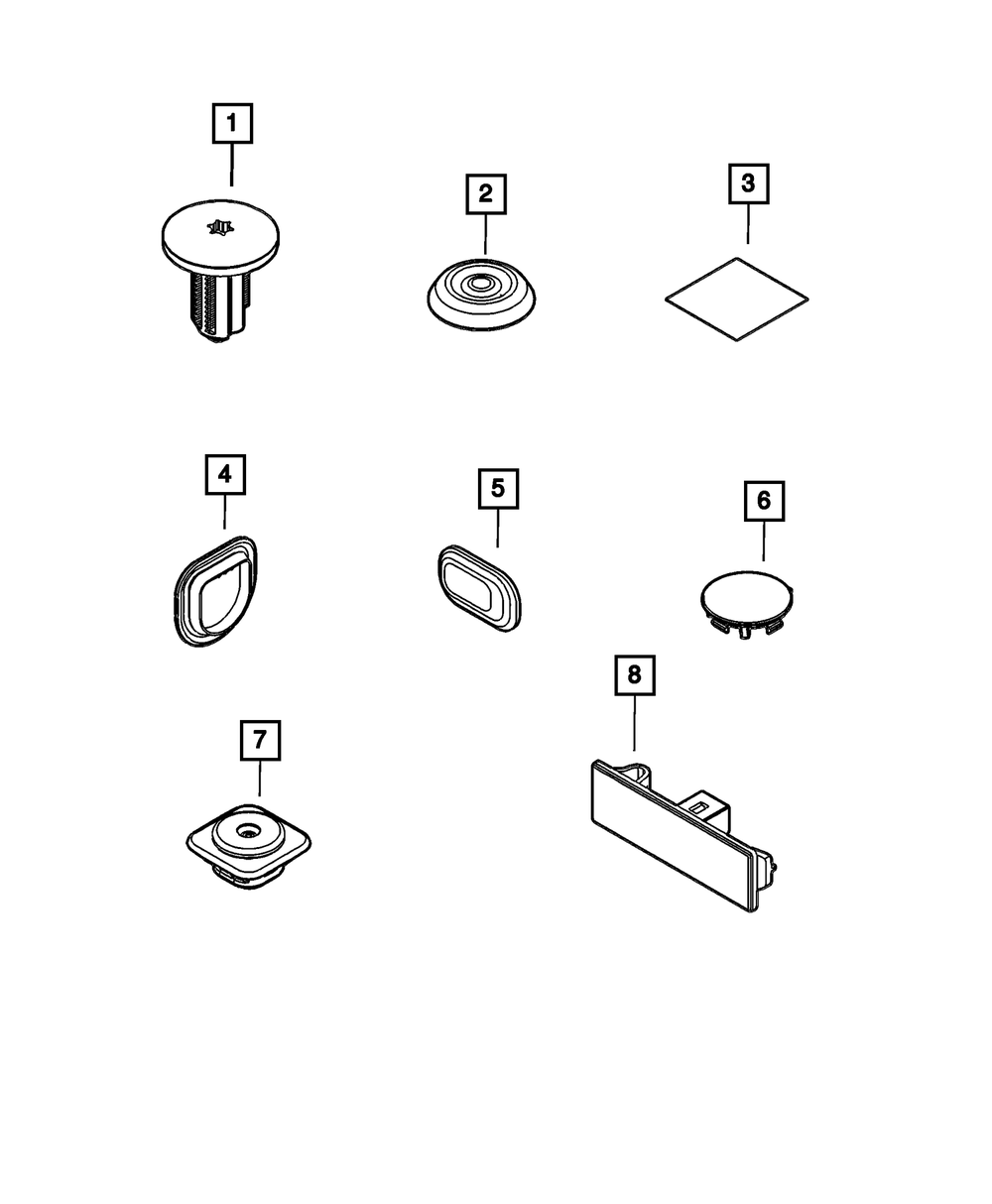 1
2
3
4
5
6
7
8