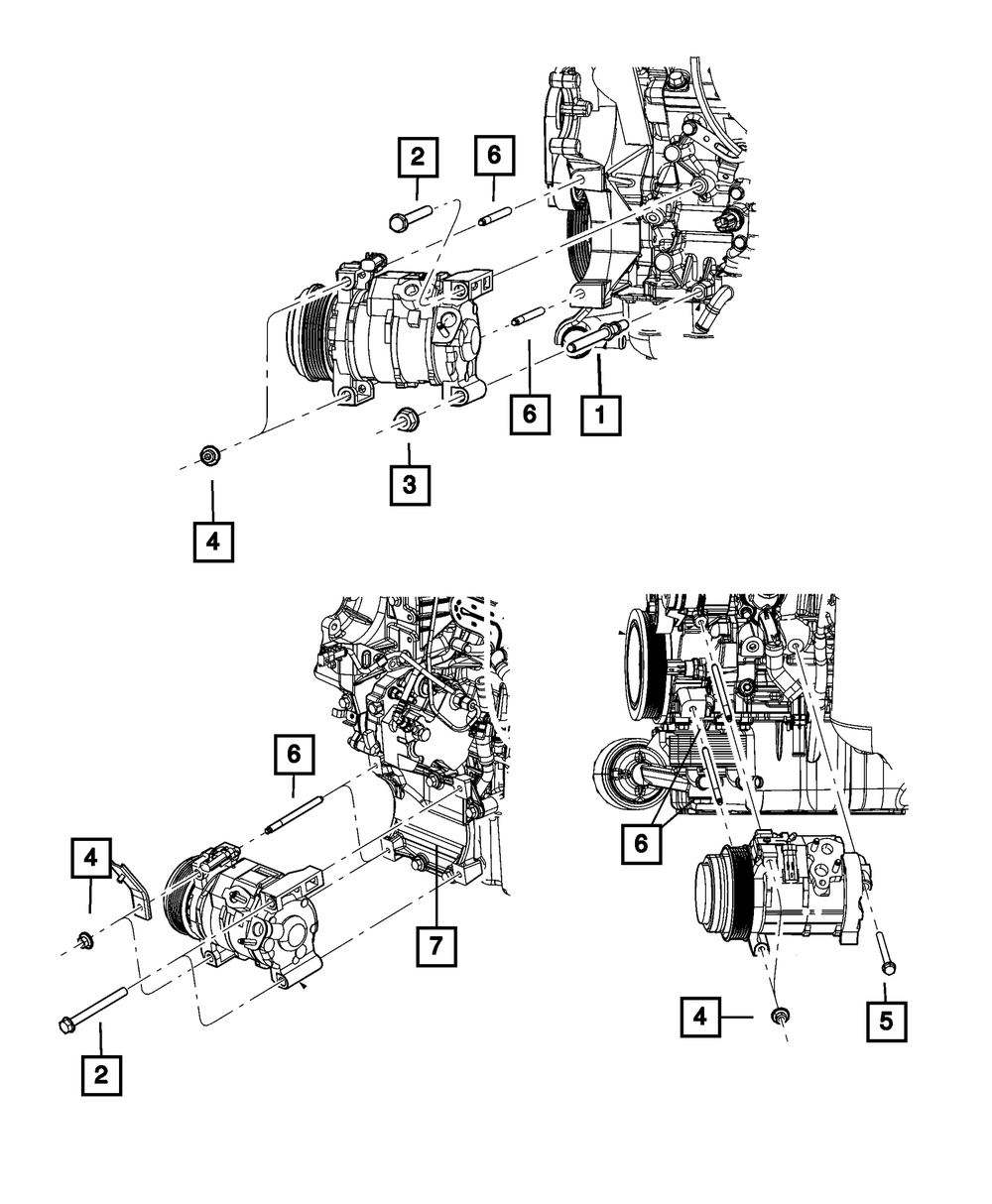 2
6
6
1
3
4
6
4
7
2
6
4
5