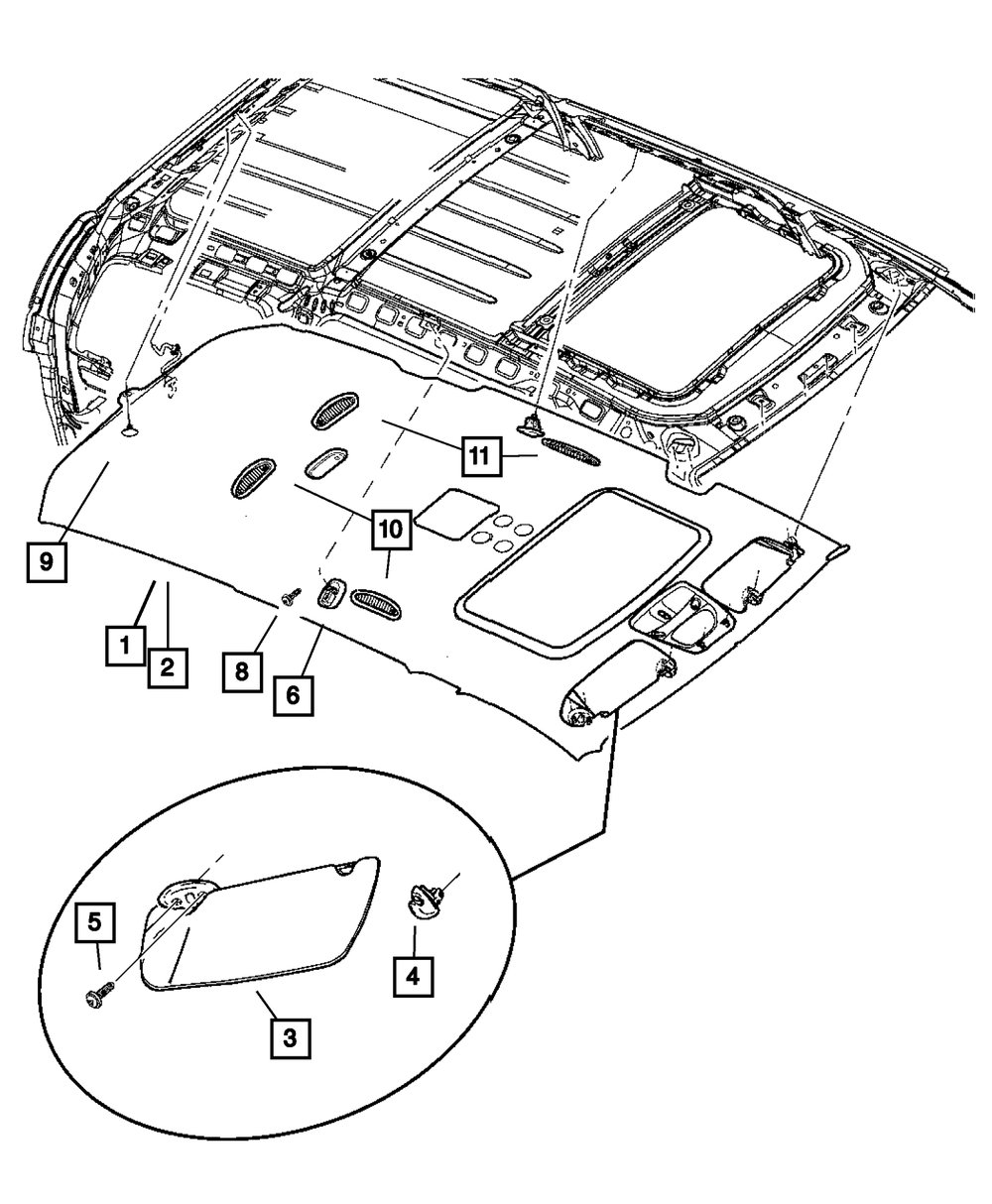 11
10
9
1
2
8
6
5
4
3