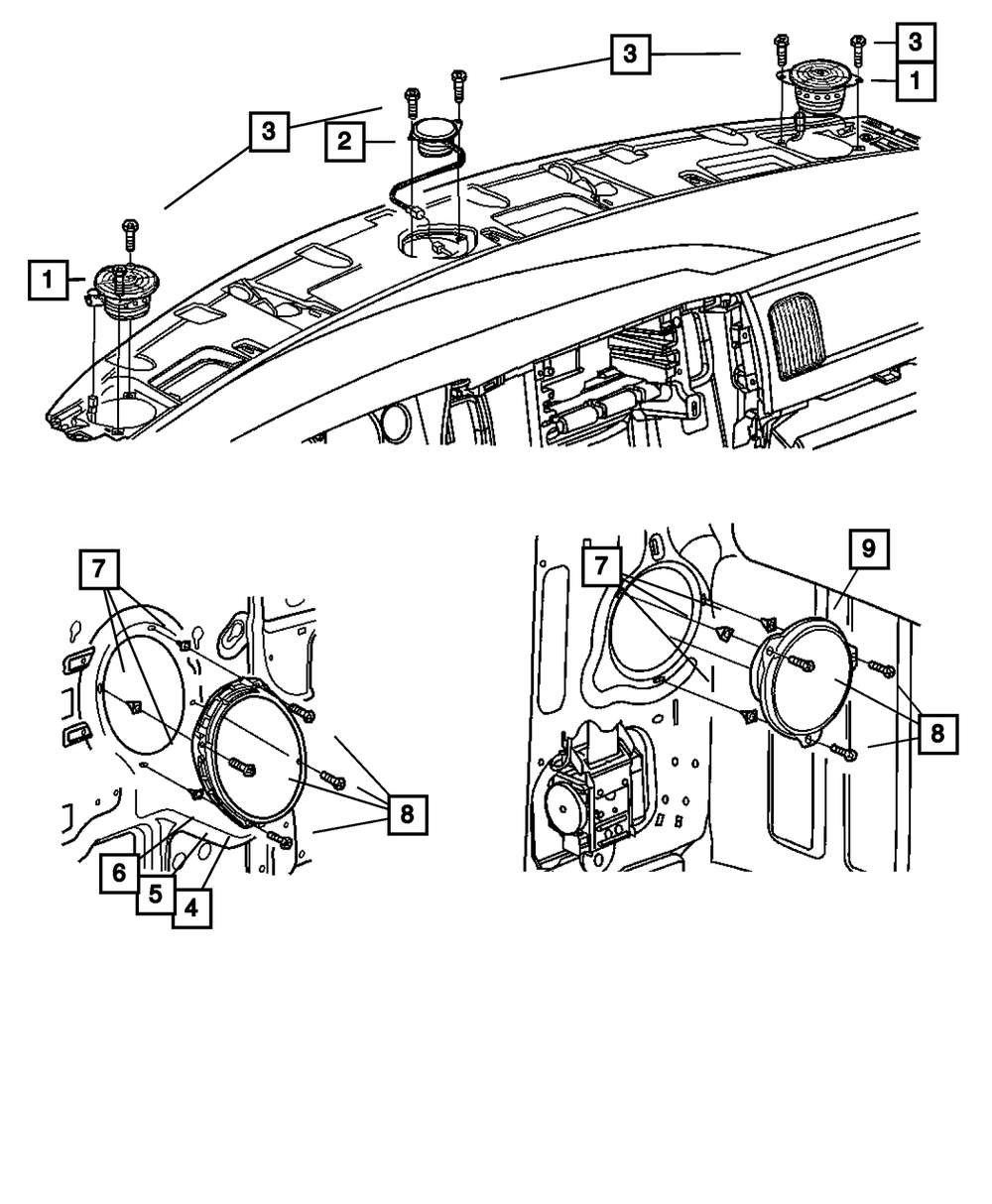 3
3
1
3
2
1
7
8
6
5
4
7
9
8