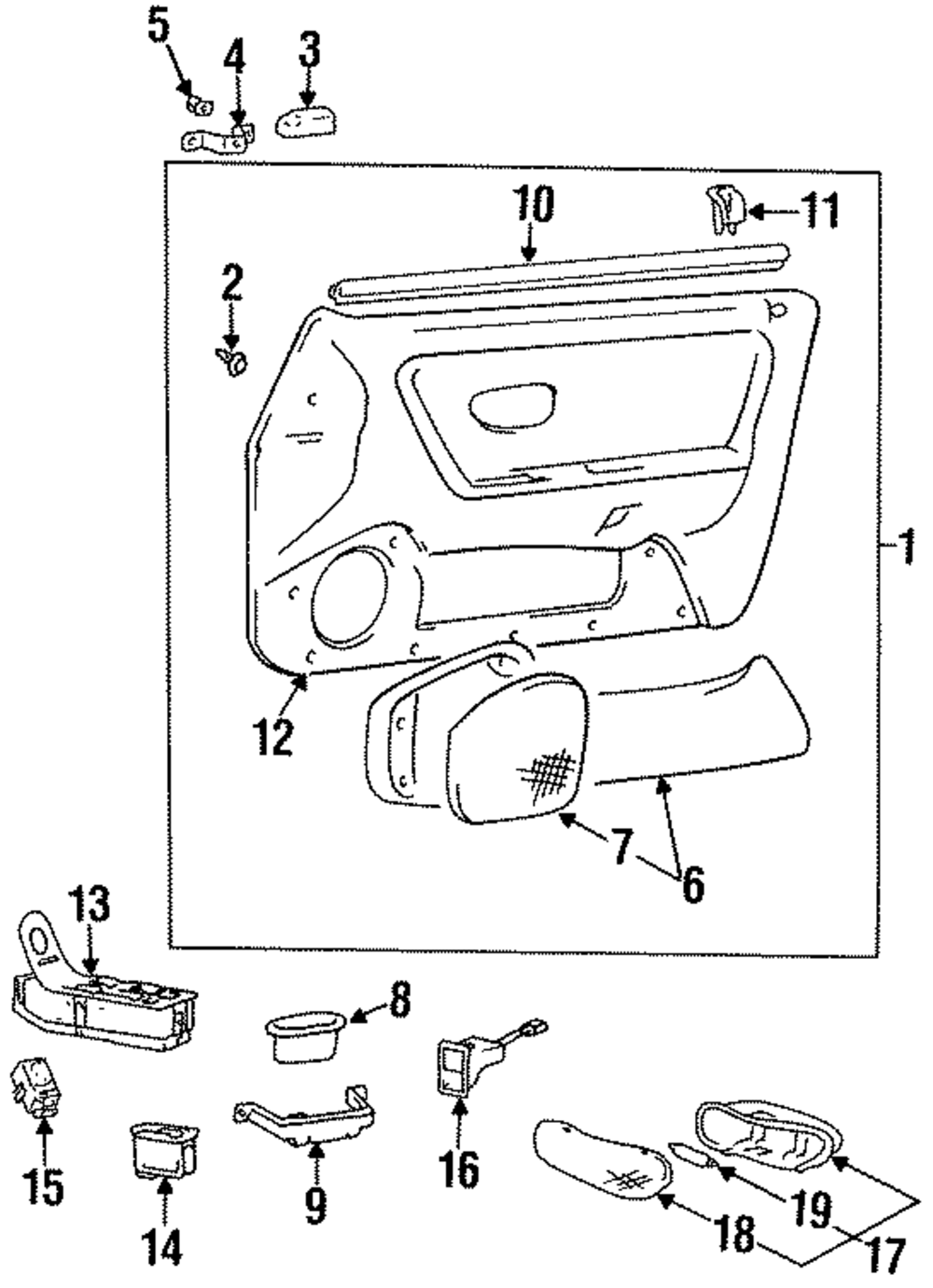 5
4
3
10
11
2
1
12
7
6
13
8
15
14
9
16
18
19
17