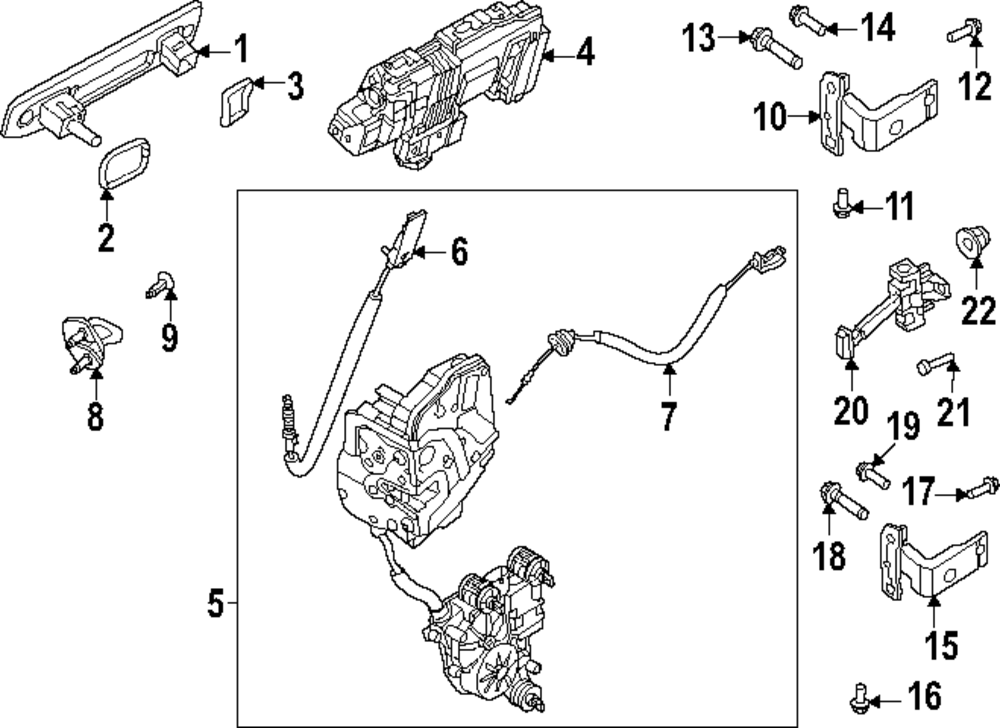 1
3
4
13
14
12
10
2
11
6
22
9
8
7
20
21
19
17
18
5
15
16