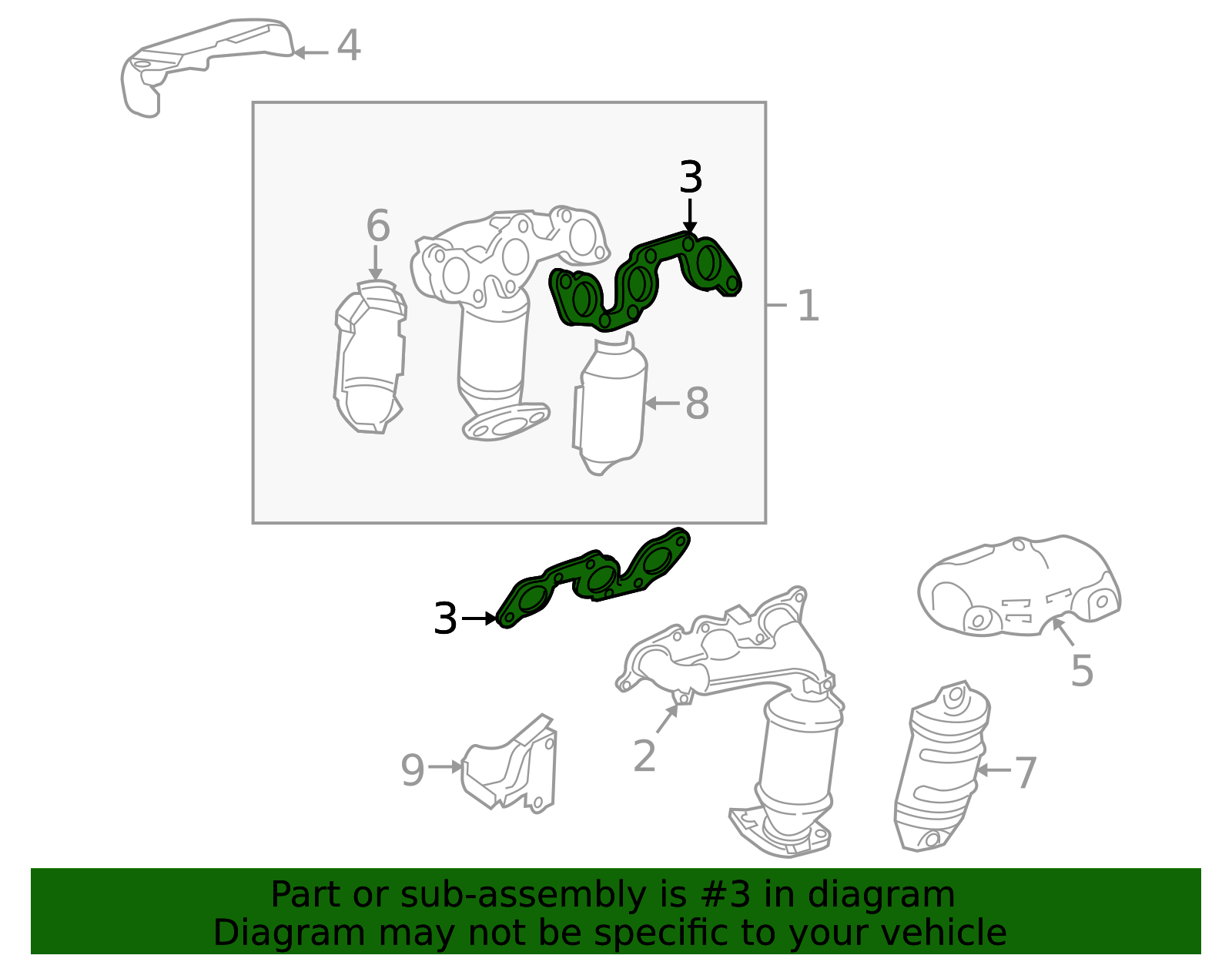 4

3

6

1

8

3

5

2

9

7

Part or sub-assembly is #3 in diagram
Diagram may not be specific to your vehicle