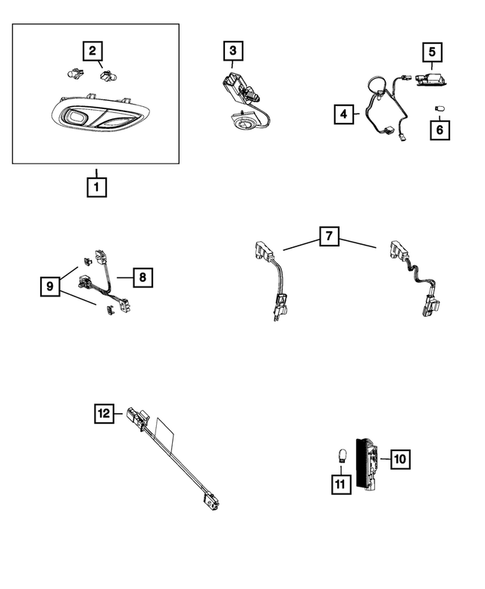 2
3
5
4
6
1
7
9
8
12
10
11