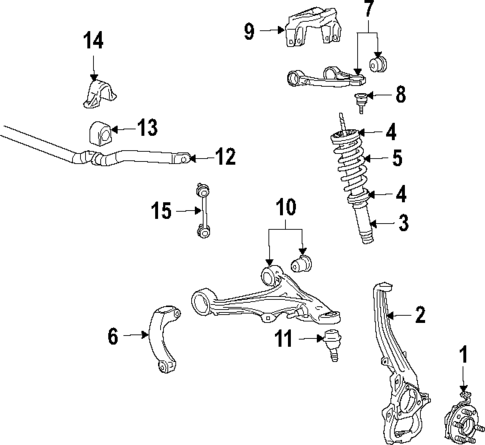 14
9
7
8
13
4
12
5
4
15
10
3
2
6
11
1