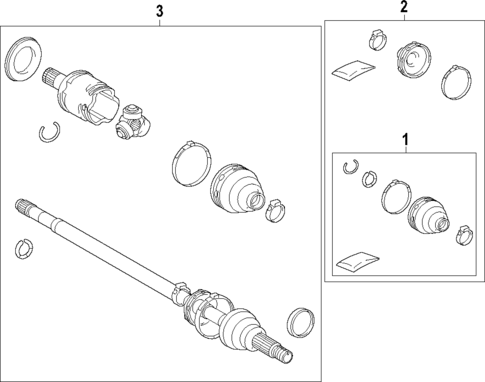 3

2

1