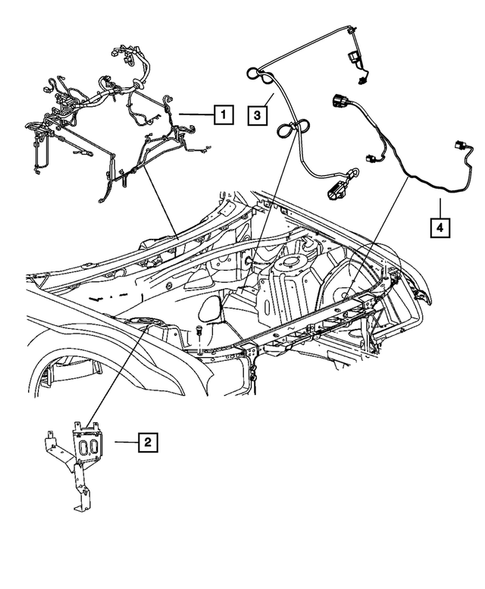 1
3
4
2