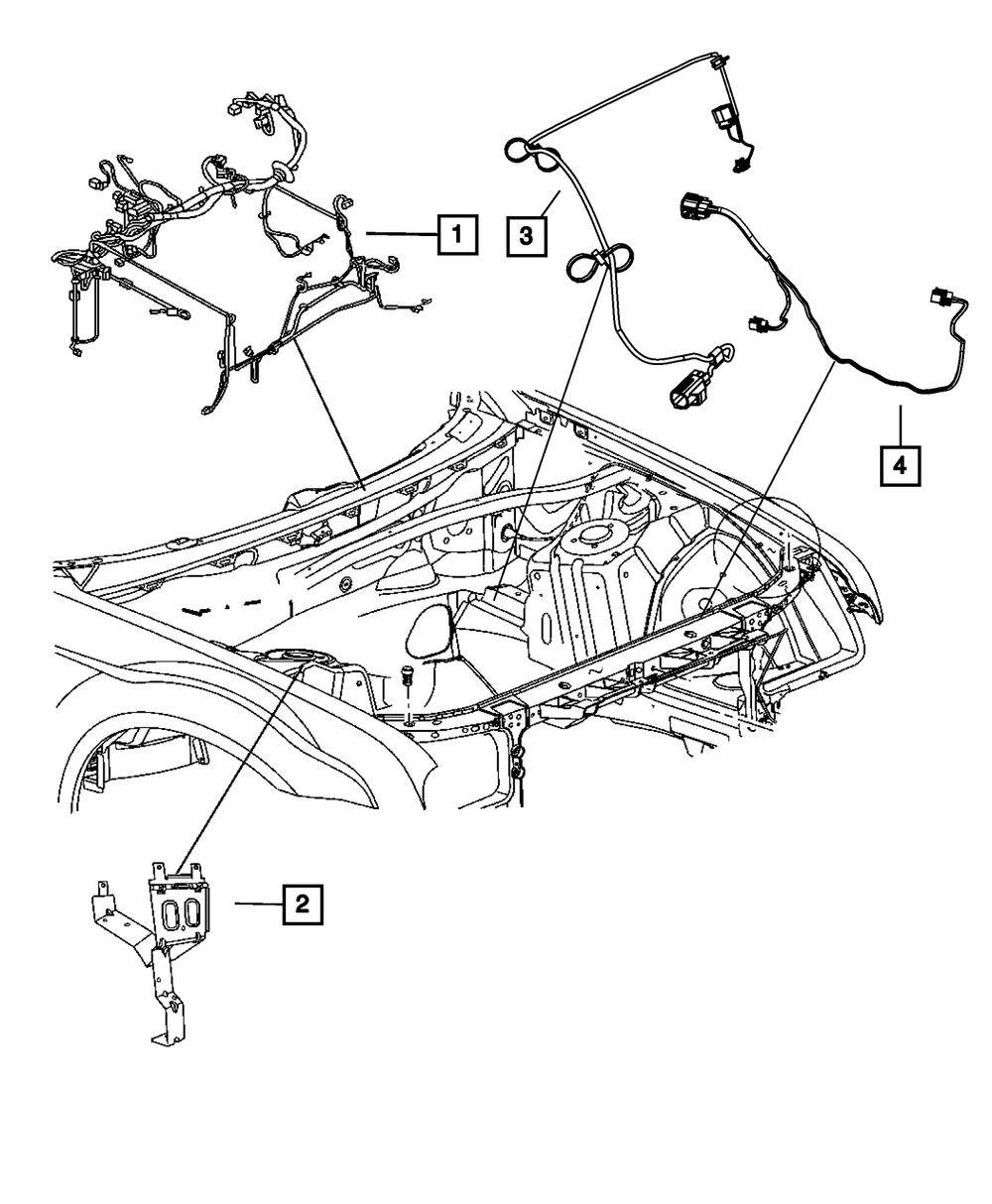 1

3

4

2