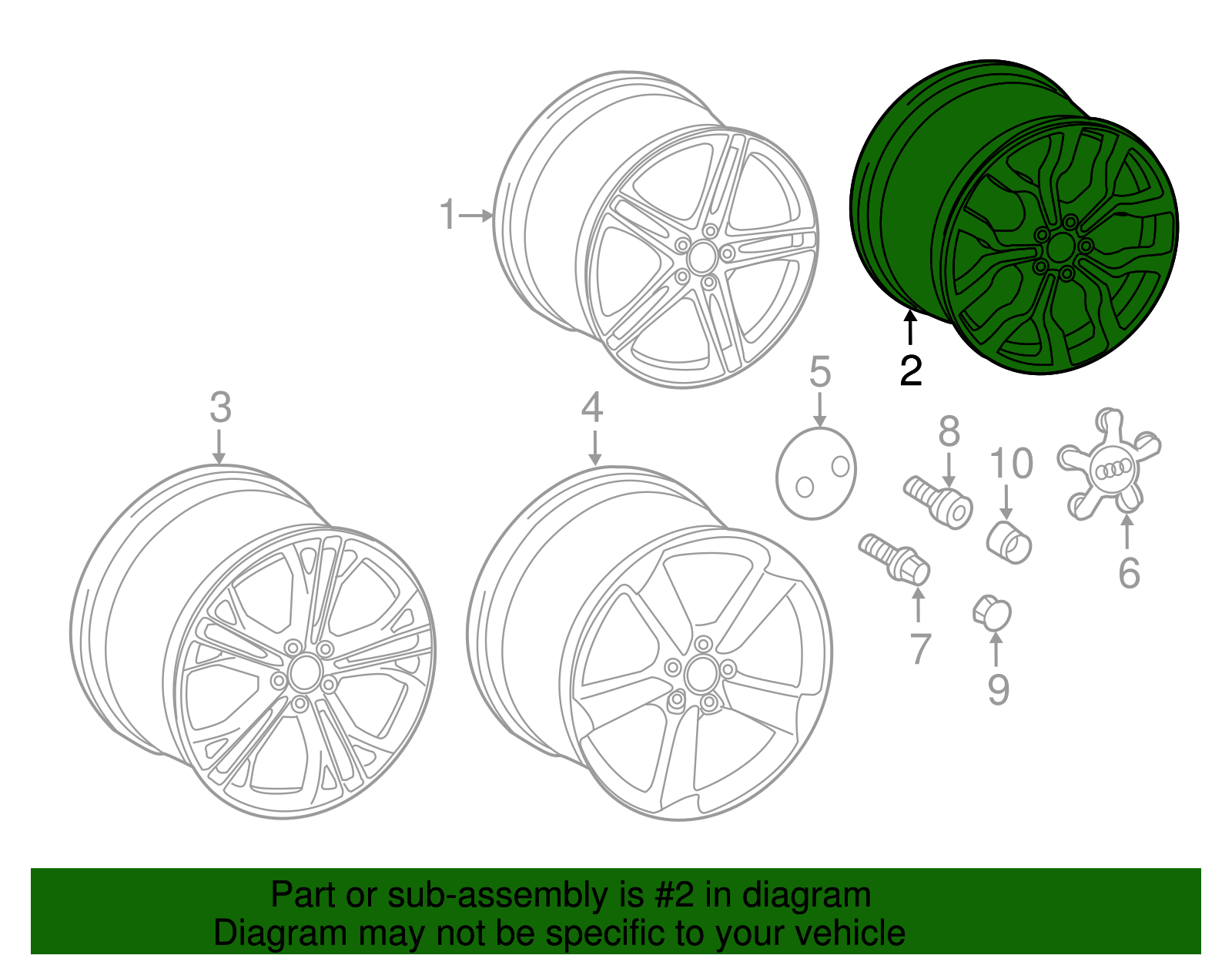 1
2
3
4
5
8
10
6
7
9

Part or sub-assembly is #2 in diagram
Diagram may not be specific to your vehicle