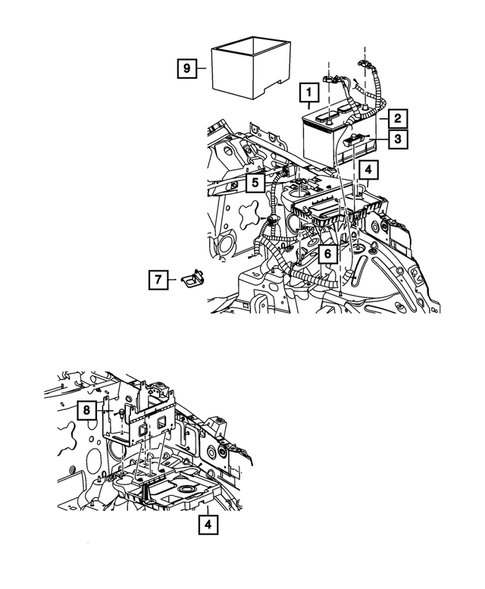 9
1
2
3
4
5
6
7
8
4