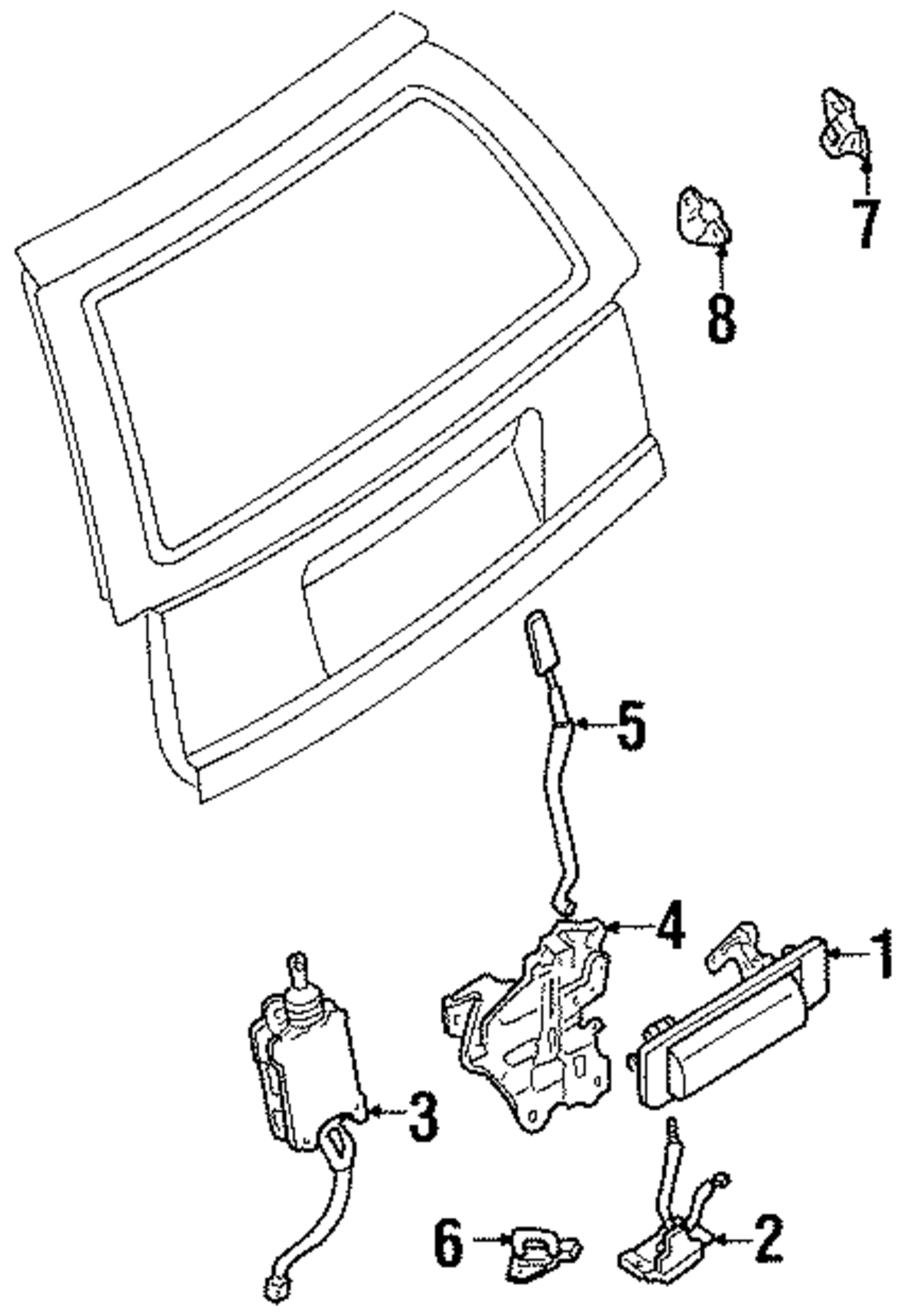 7
8
5
4
1
3
6
2