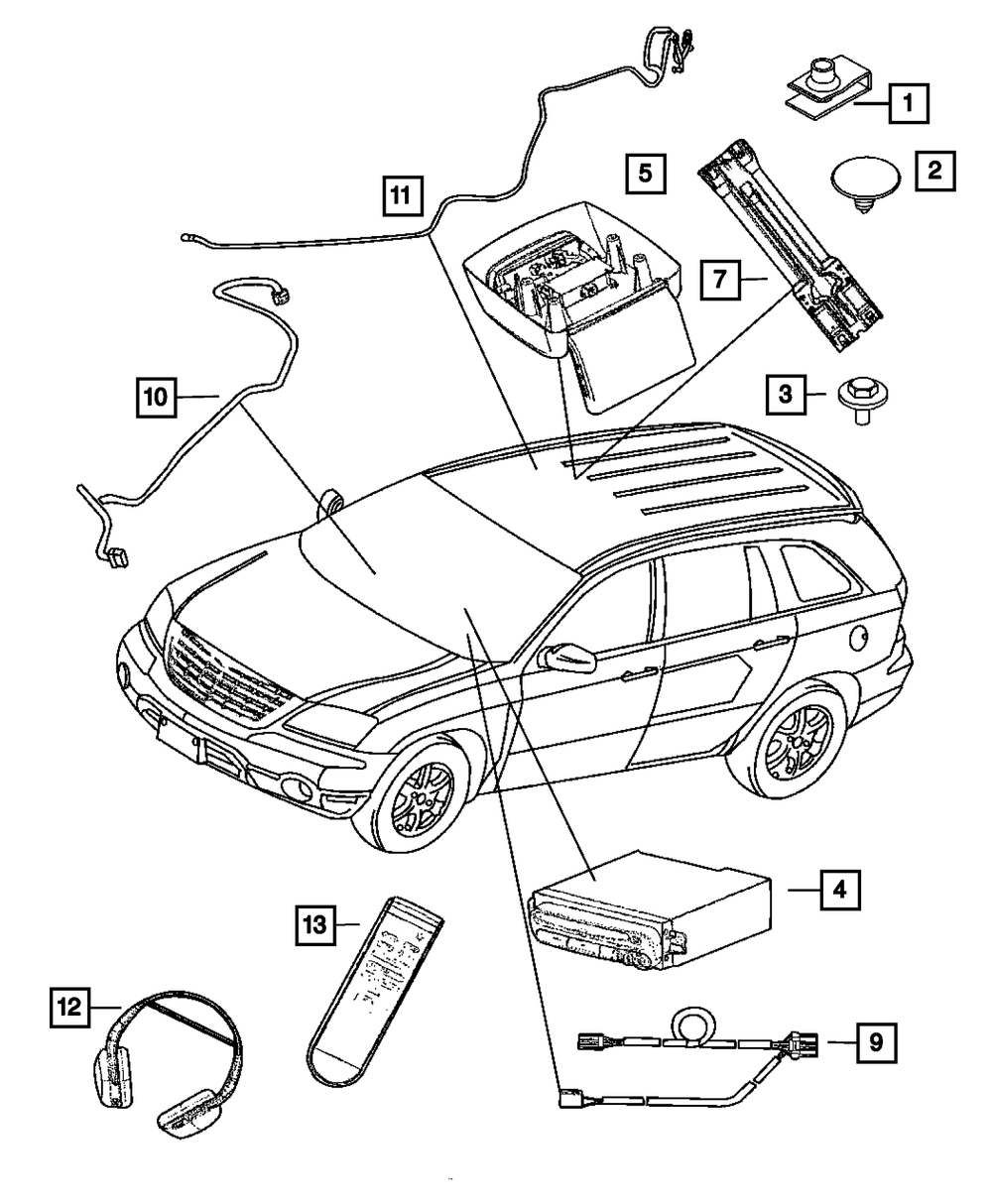 1
2
11
5
7
10
3
4
13
12
9