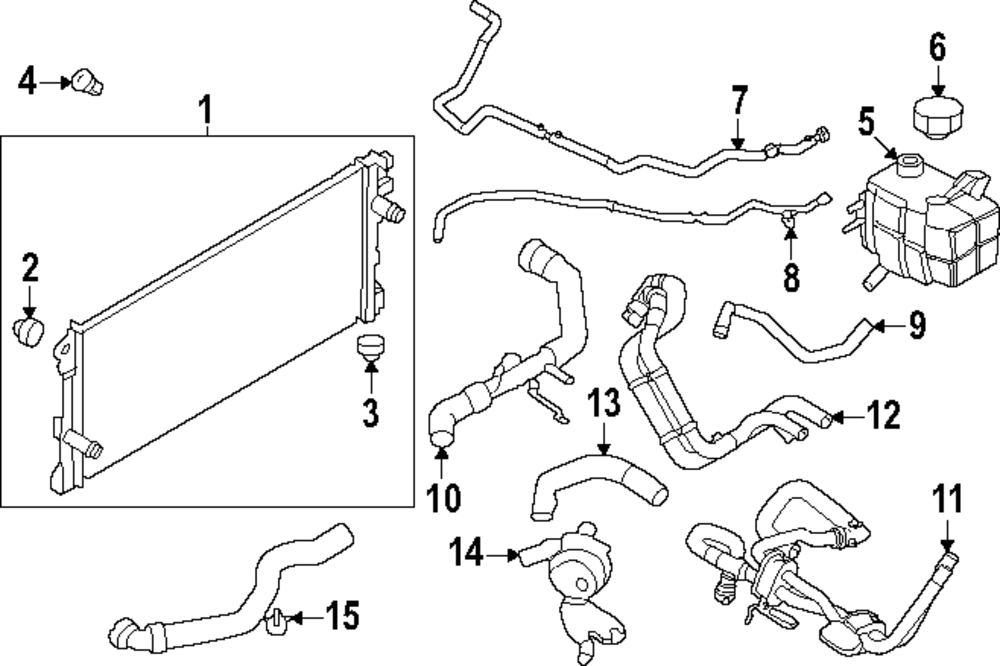 4
1
6
7
5
2
8
9
3
13
12
10
11
14
15