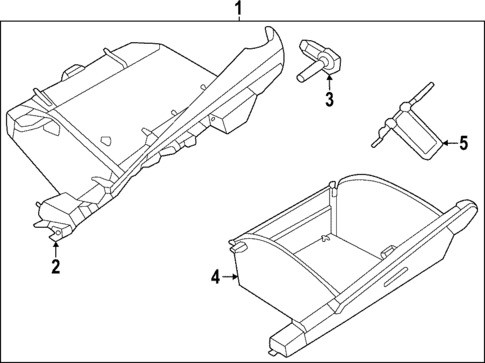 1
3
5
2
4