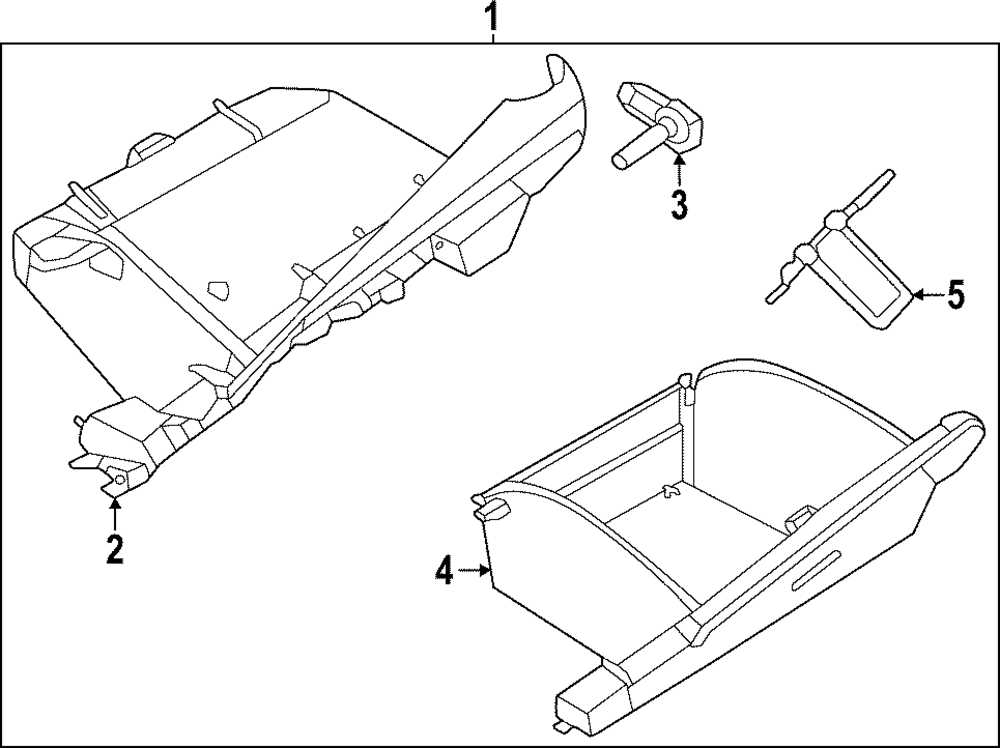 1
3
5
2
4