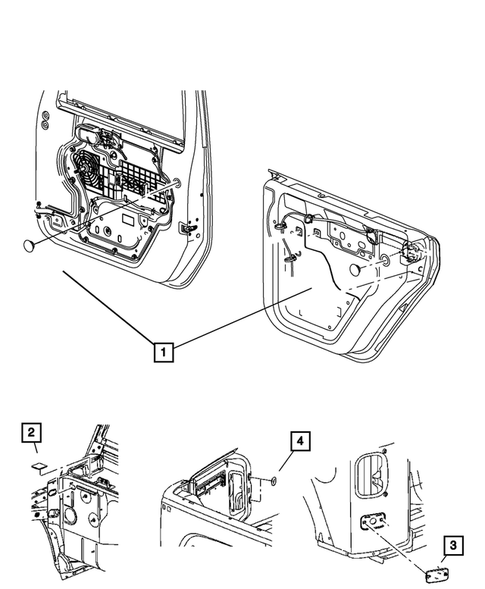 1

2

4

3