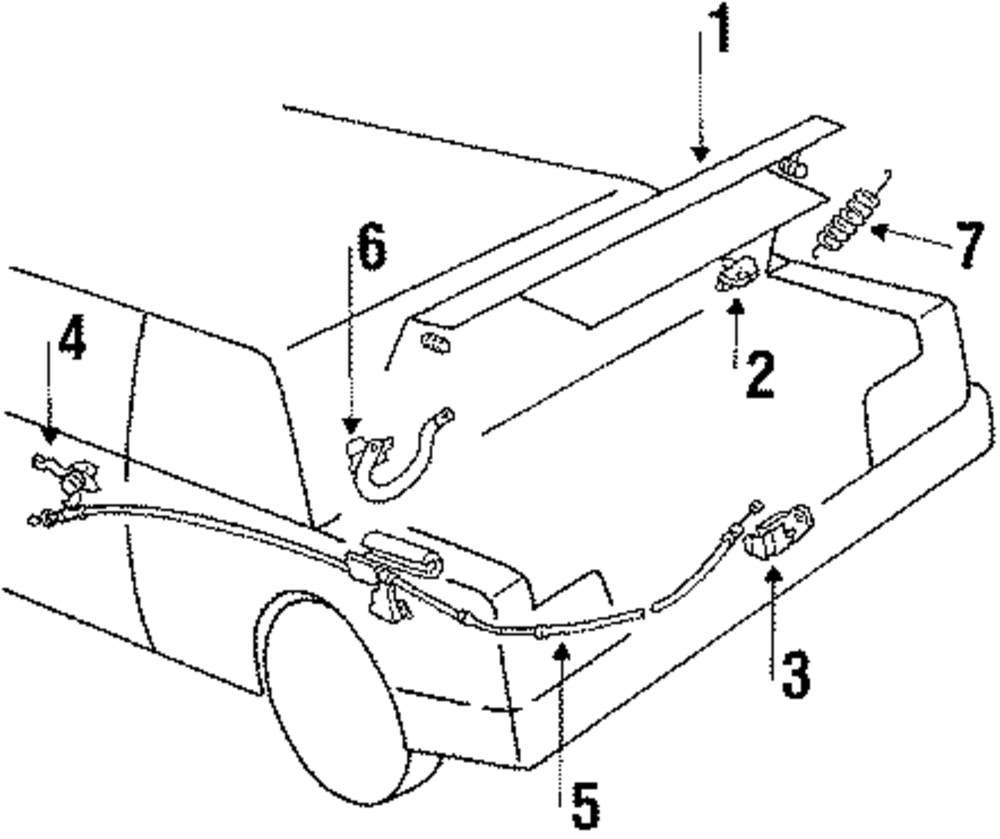 1
6
7
4
2
3
5