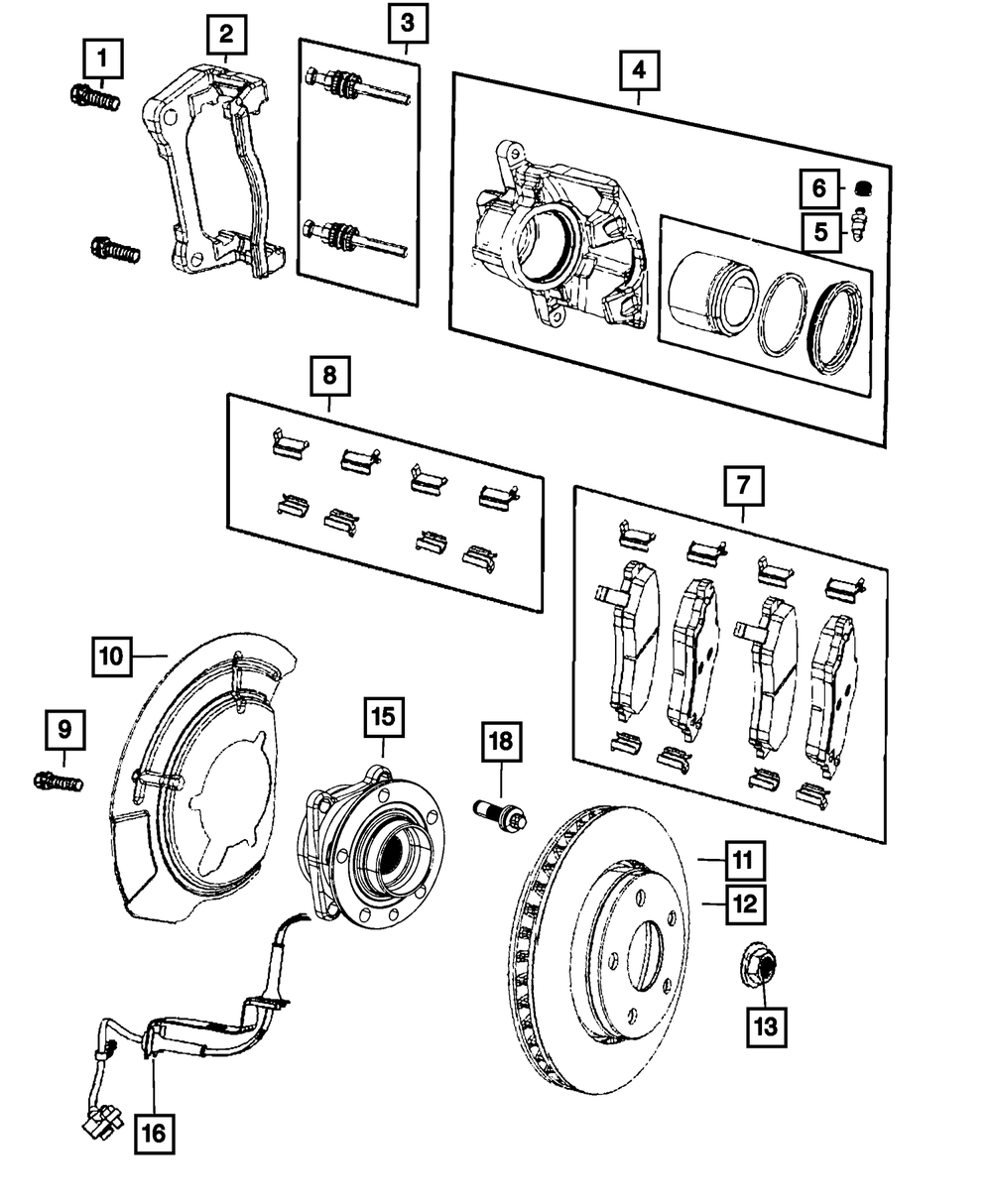 1
2
3
4
6
5
8
7
10
9
15
18
11
12
13
16