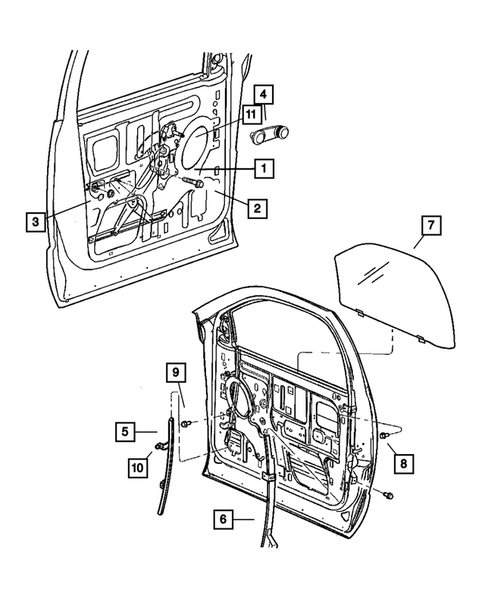 4
11
1
2
3
7
9
5
10
8
6