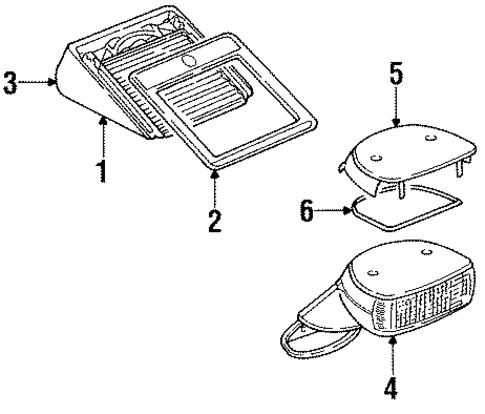 3
1
2
5
6
4