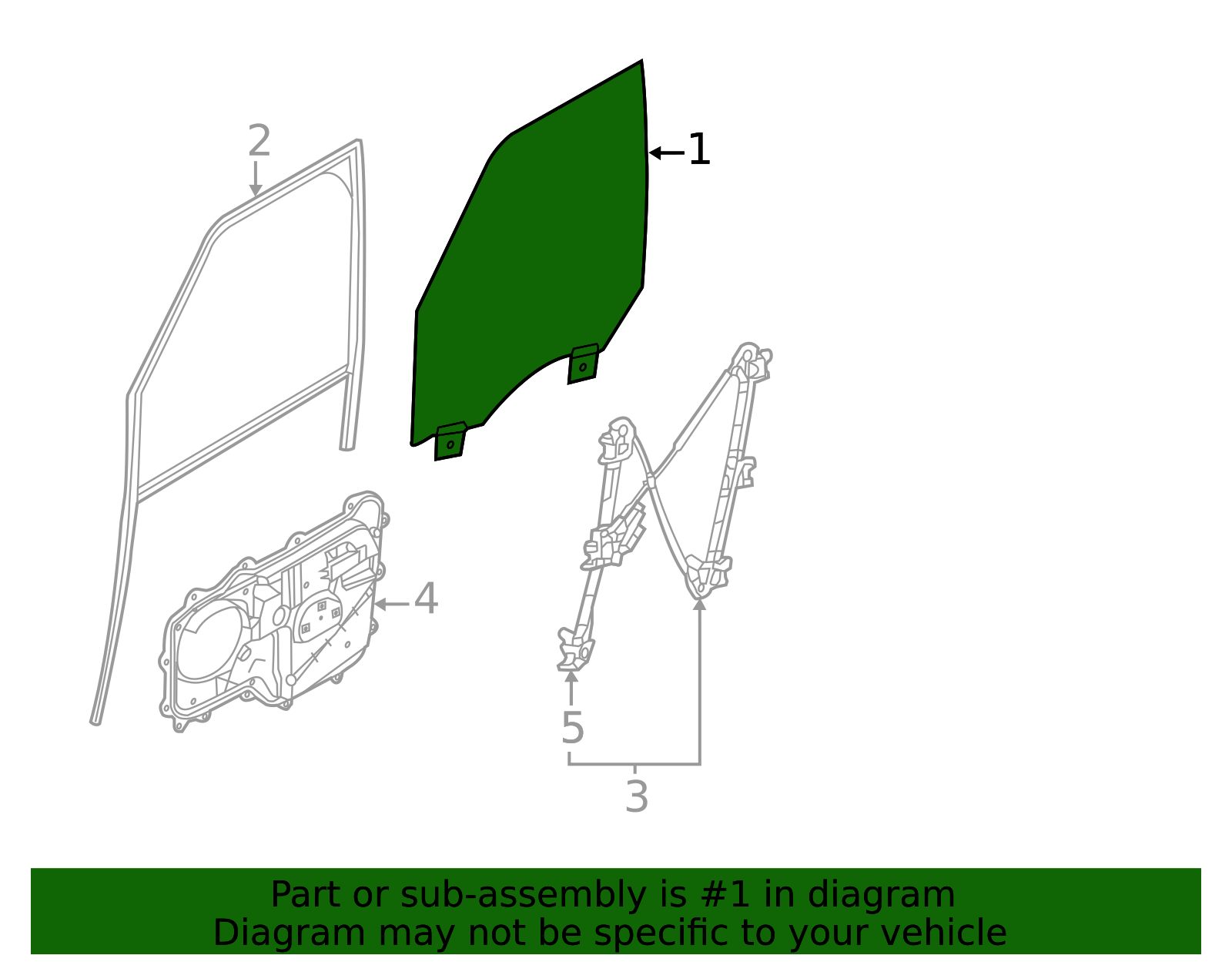 2

1

4

5

3

Part or sub-assembly is #1 in diagram
Diagram may not be specific to your vehicle