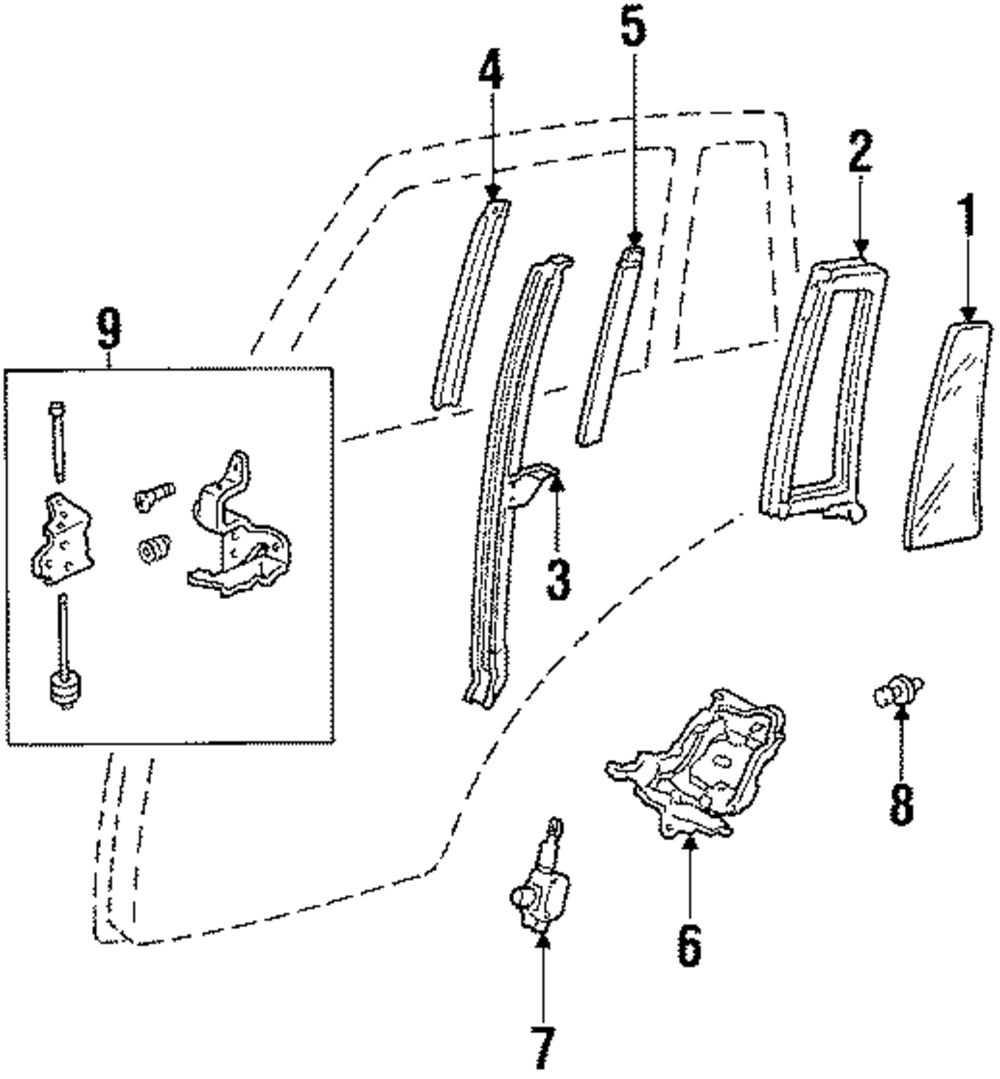 4
5
2
1
9
3
8
6
7