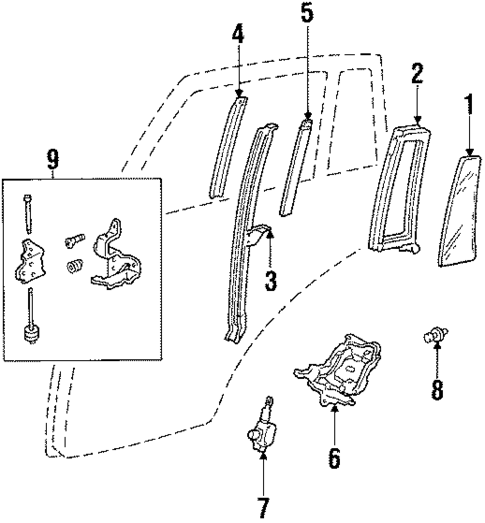 4
5
2
1
9
3
8
6
7