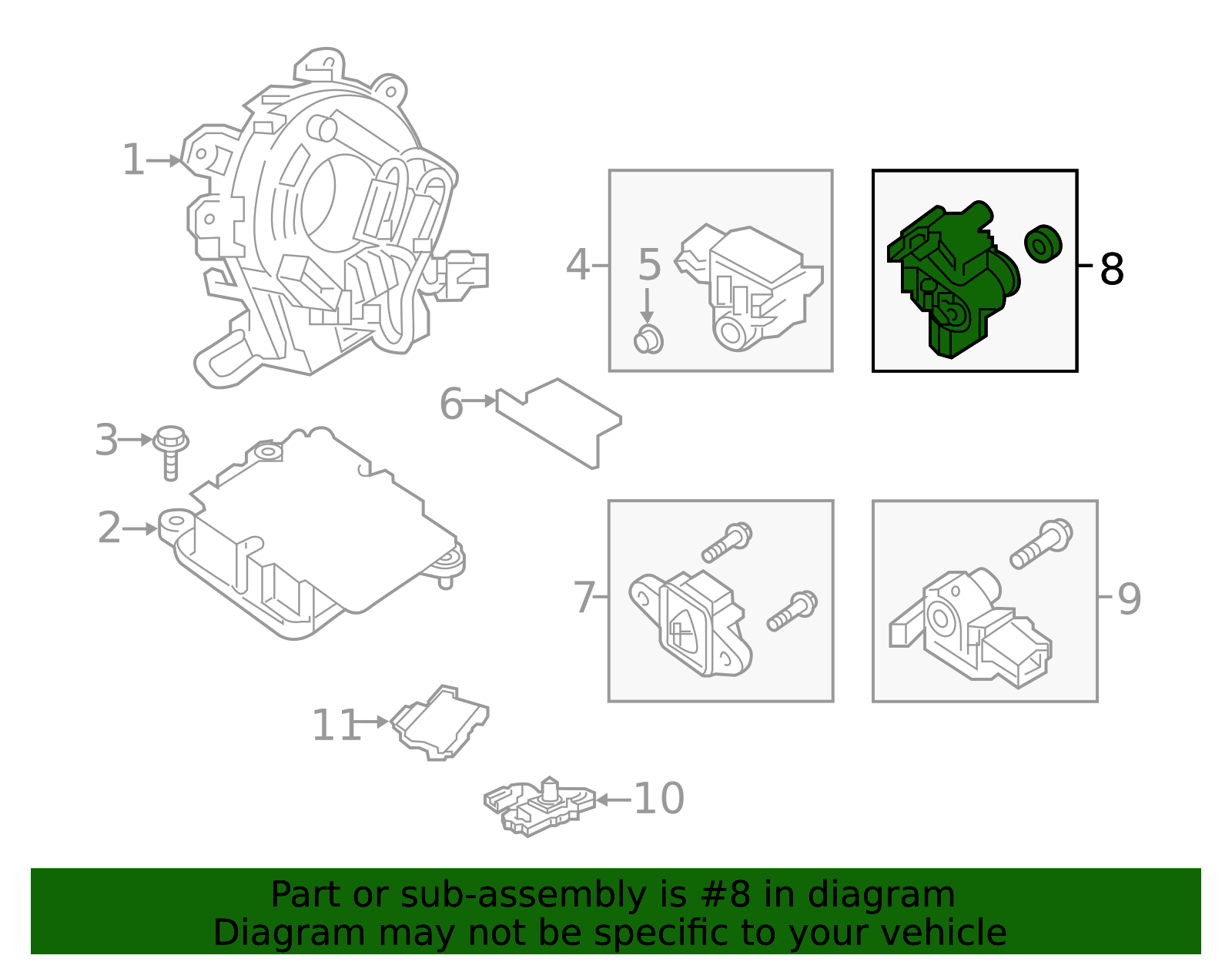 1
4
5
8
6
3
2
7
9
11
10

Part or sub-assembly is #8 in diagram
Diagram may not be specific to your vehicle