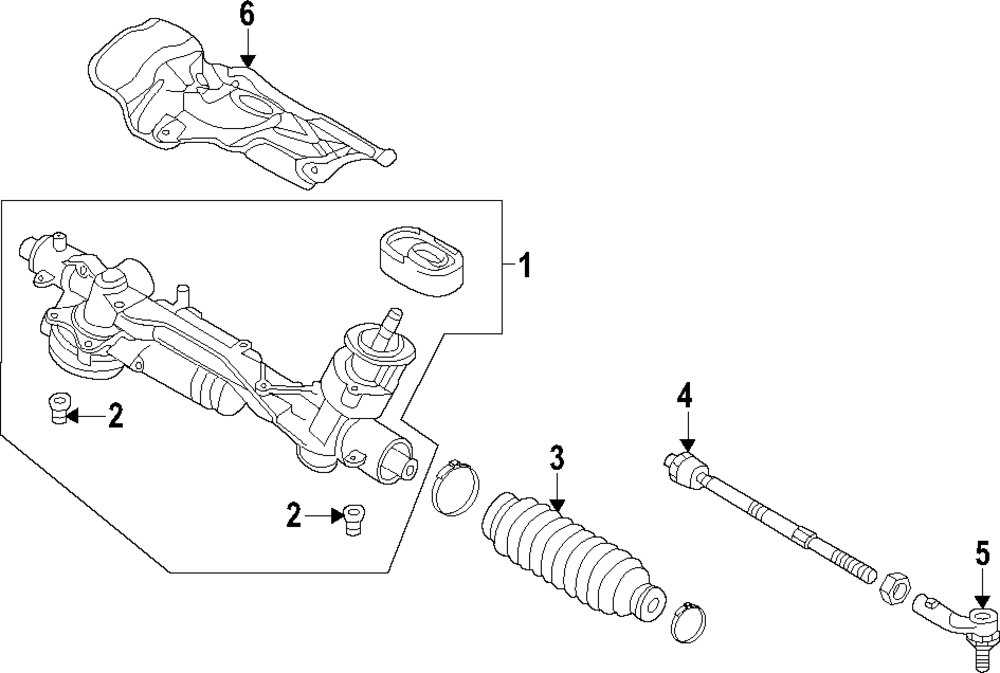 6
1
2
2
3
4
5