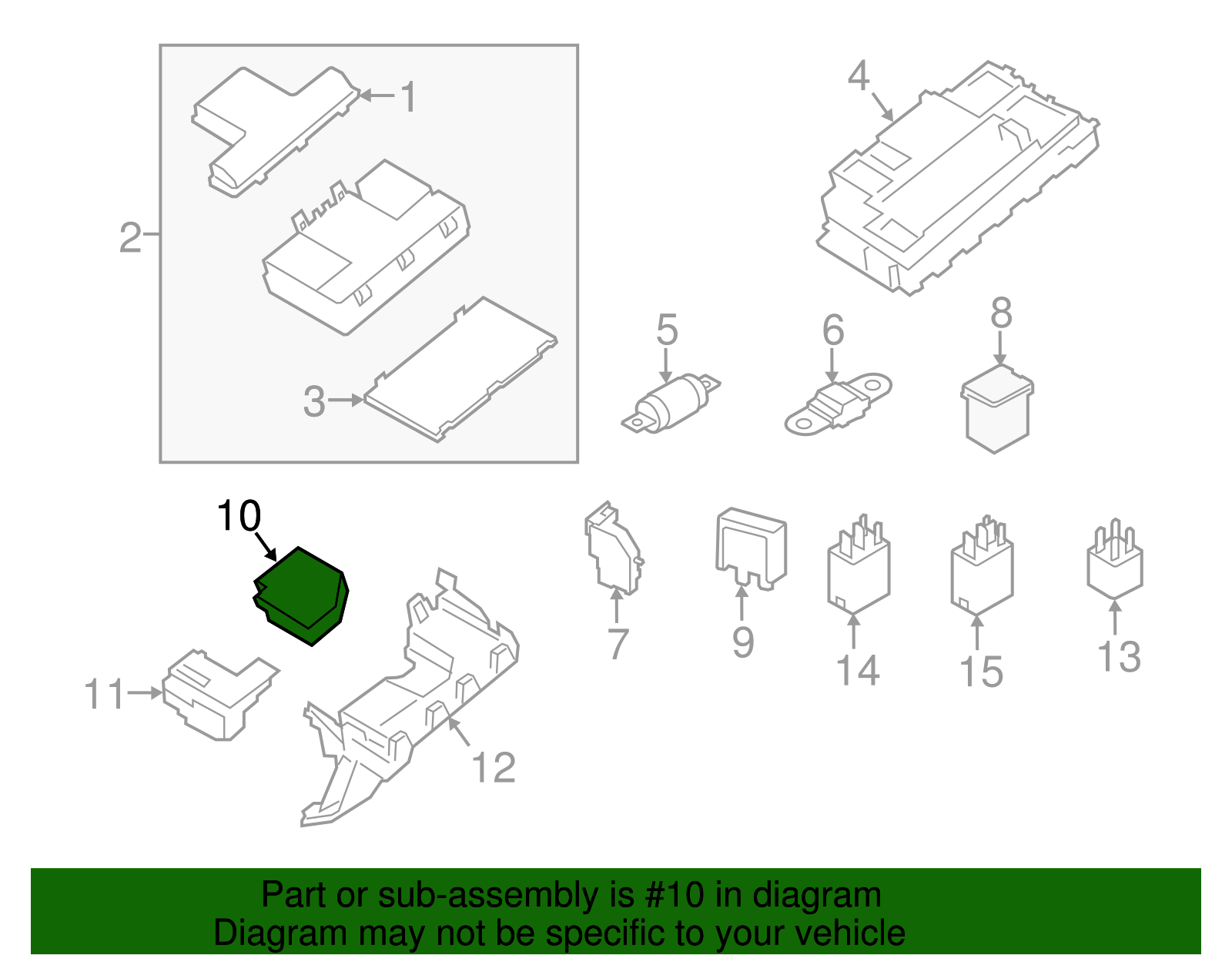 1
2
3
4
5
6
8
10
7
9
14
15
13
11
12

Part or sub-assembly is #10 in diagram
Diagram may not be specific to your vehicle