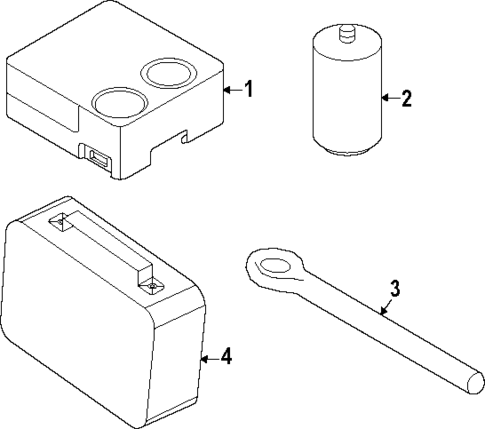 1
2
3
4