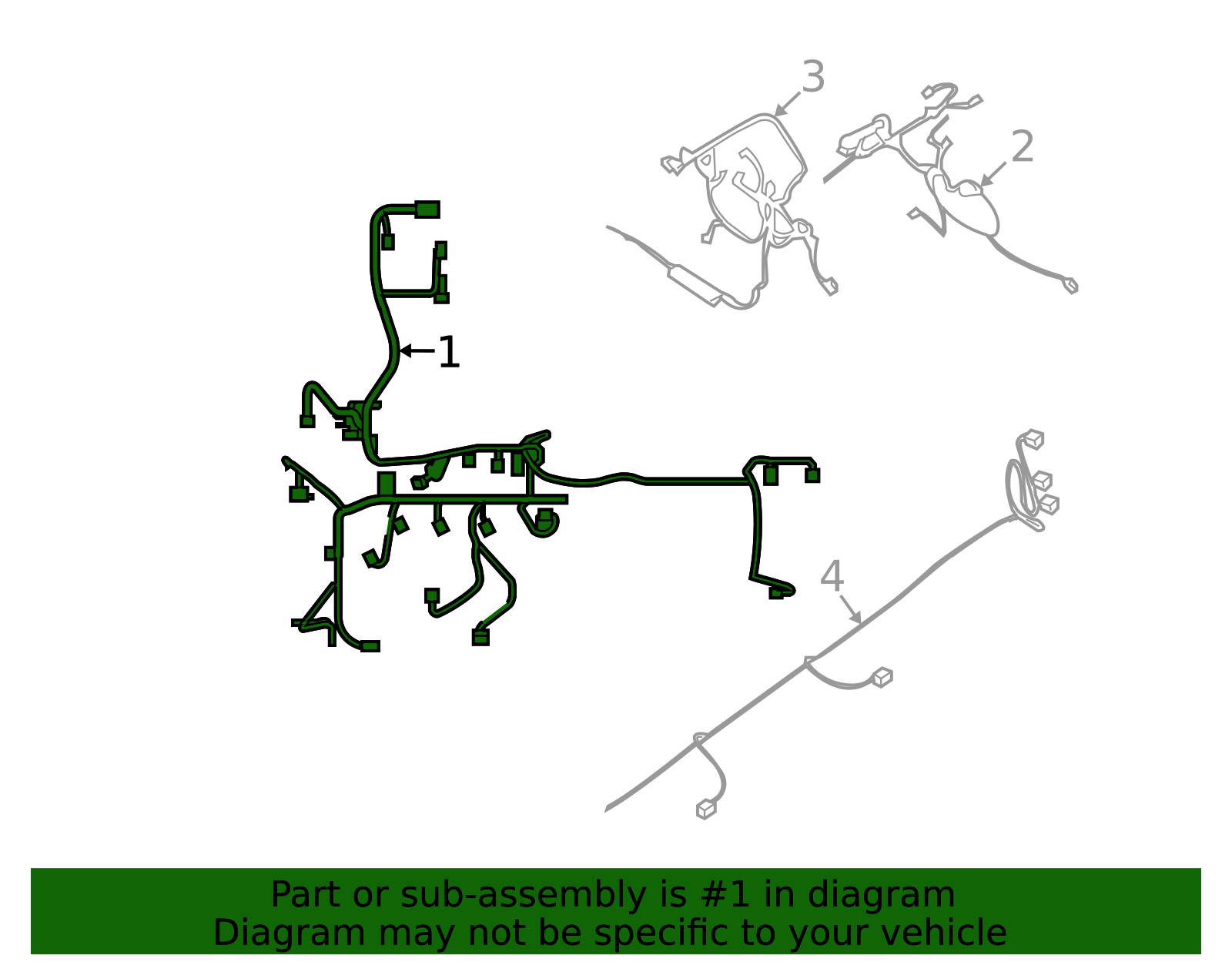 3
2
1
4
Part or sub-assembly is #1 in diagram
Diagram may not be specific to your vehicle