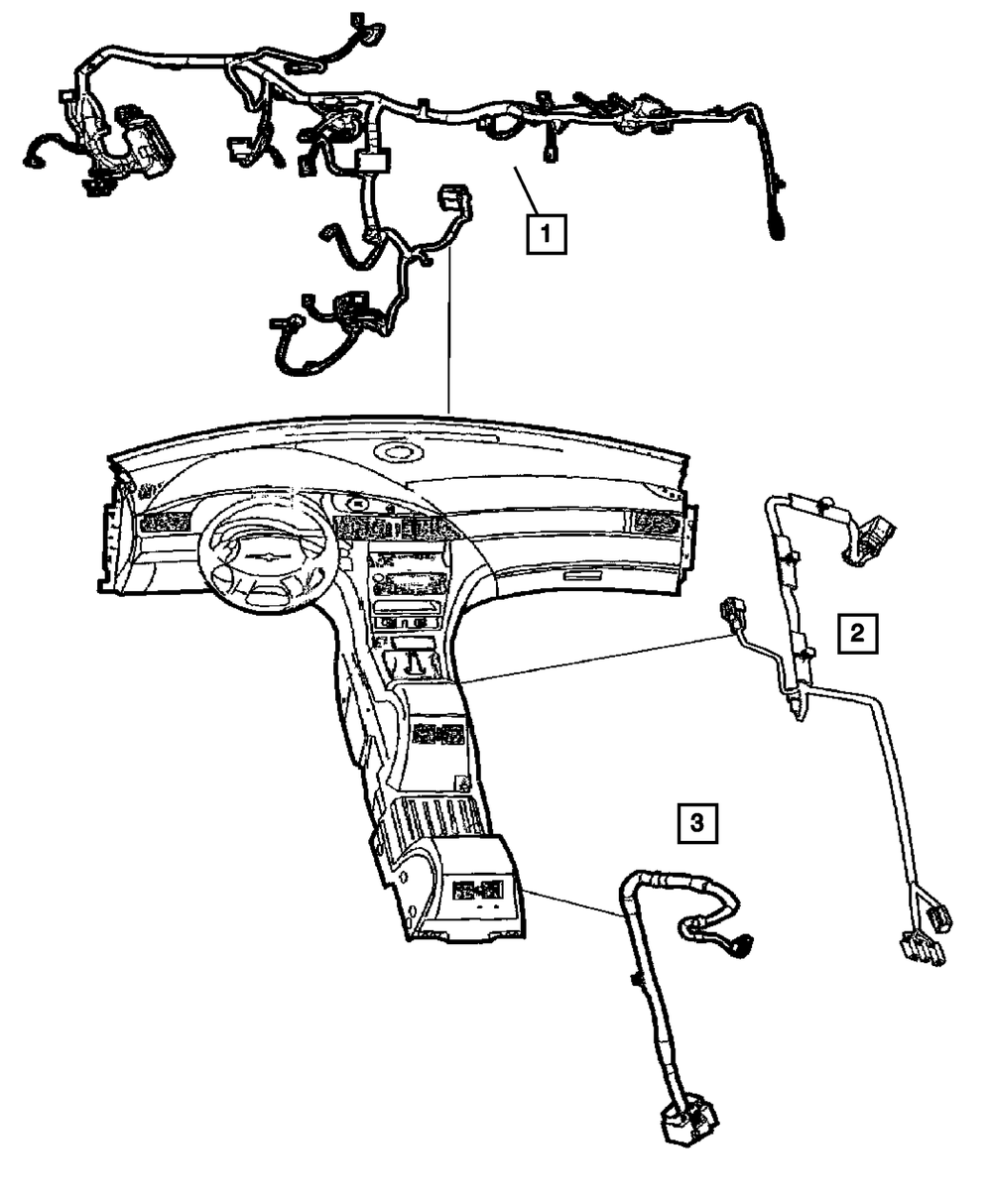 1

2

3